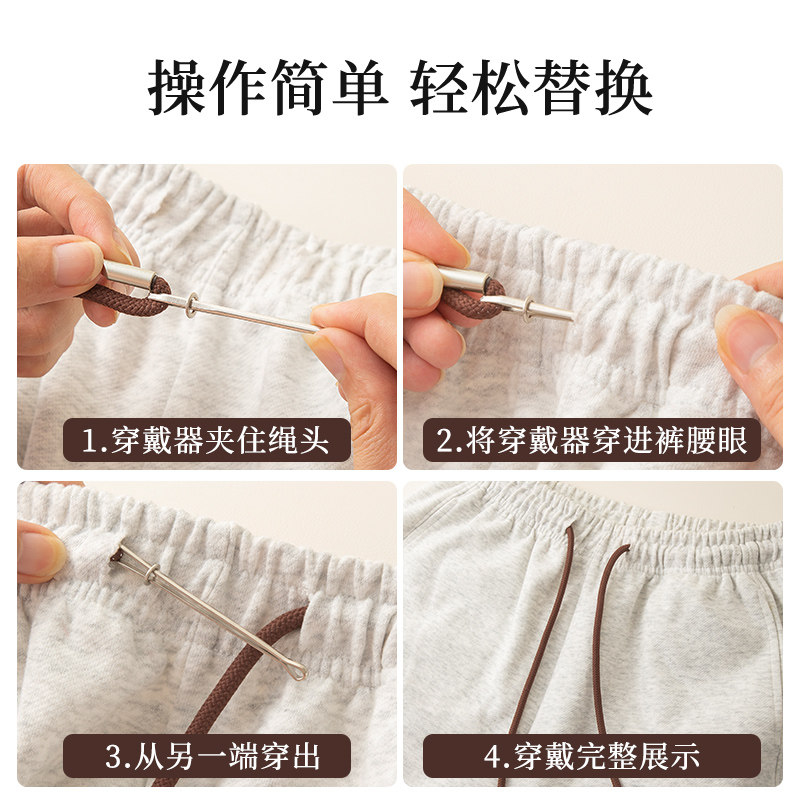 操作简单 轻松替换

1.穿戴器夹住绳头

2.将穿戴器穿进裤腰眼

3.从另一端穿出

4.穿戴完整展示