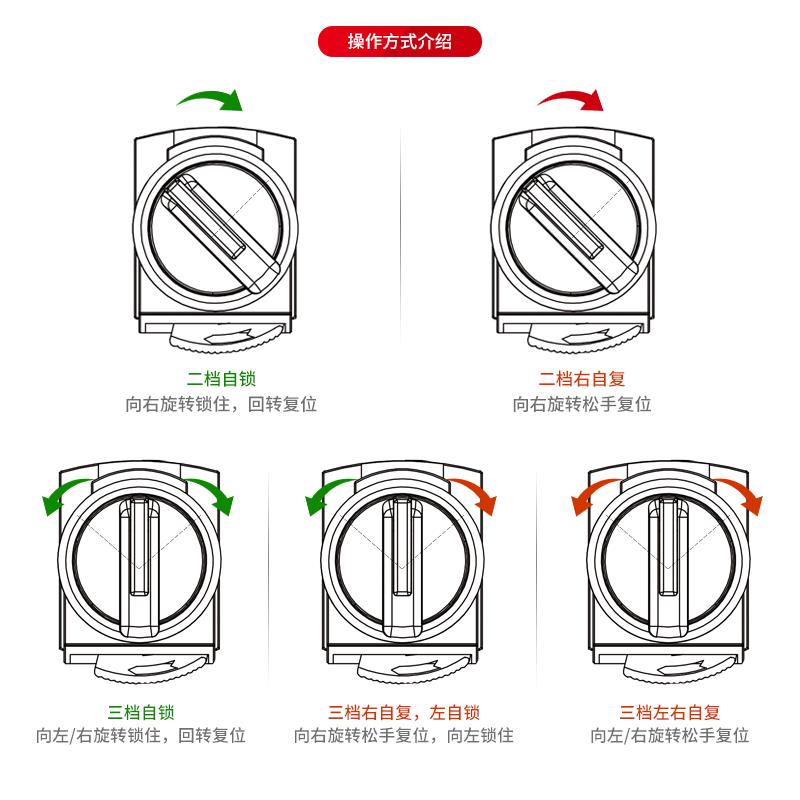 操作方式介绍

二档自锁
向右旋转锁住，回转复位

二档右自复
向右旋转松手复位

三档自锁
向左/右旋转锁住，回转复位

三档右自复，左自锁
向右旋转松手复位，向左锁住

三档左右自复
向左/右旋转松手复位