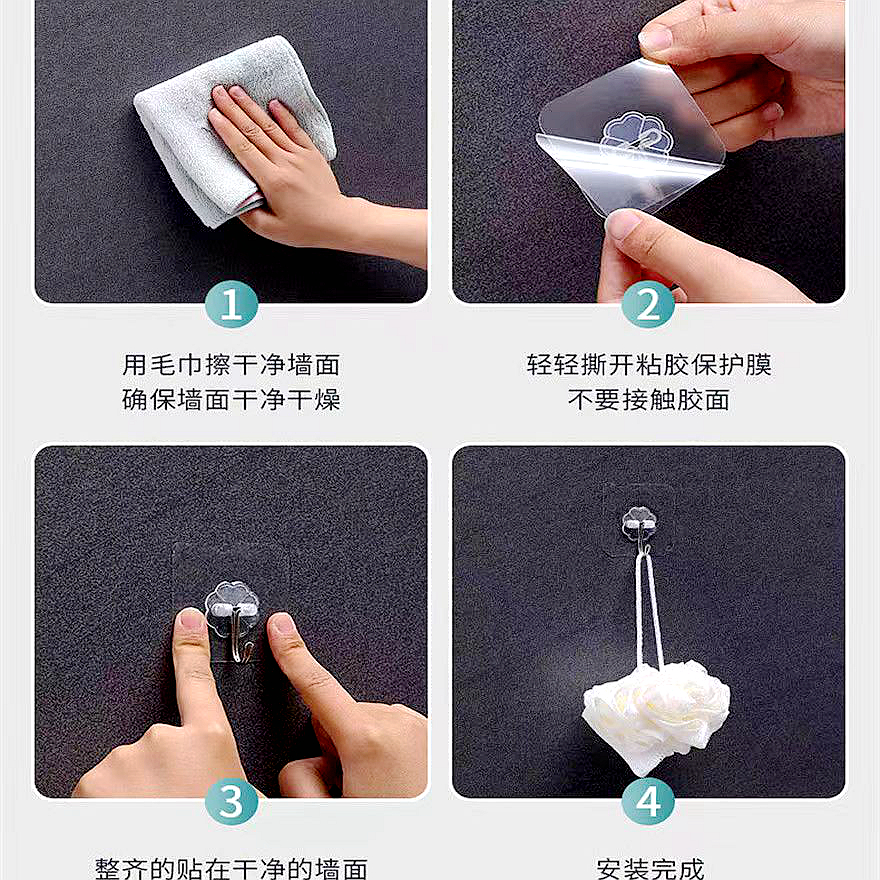 1

用毛巾擦干净墙面
确保墙面干净干燥

2

轻轻撕开粘胶保护膜
不要接触胶面

3

整齐的贴在干净的墙面

4

安装完成