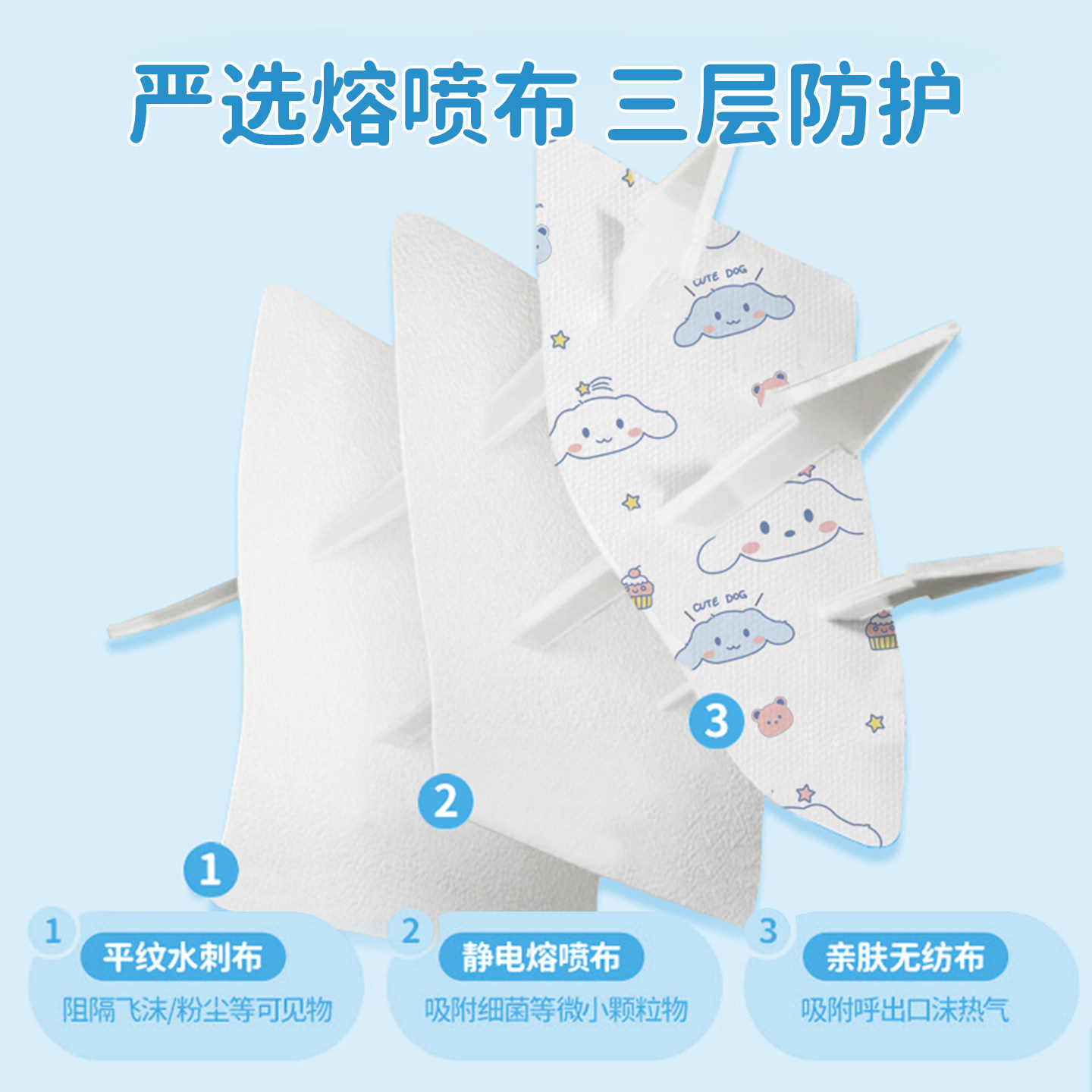 严选熔喷布 三层防护

CUTE DOG

CUTE DOG

3

2

1

1 平纹水刺布
阻隔飞沫/粉尘等可见物

2 静电熔喷布
吸附细菌等微小颗粒物

3 亲肤无纺布
吸附呼出口沫热气