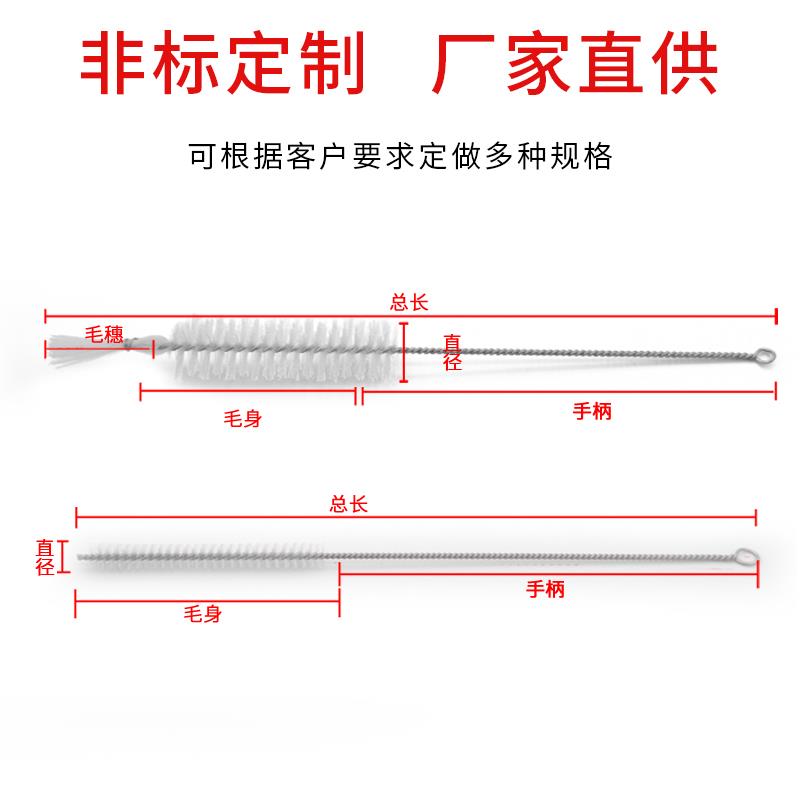 非标定制　厂家直供

可根据客户要求定做多种规格

总长
毛穗
直径
毛身
手柄

总长
直径
手柄
毛身