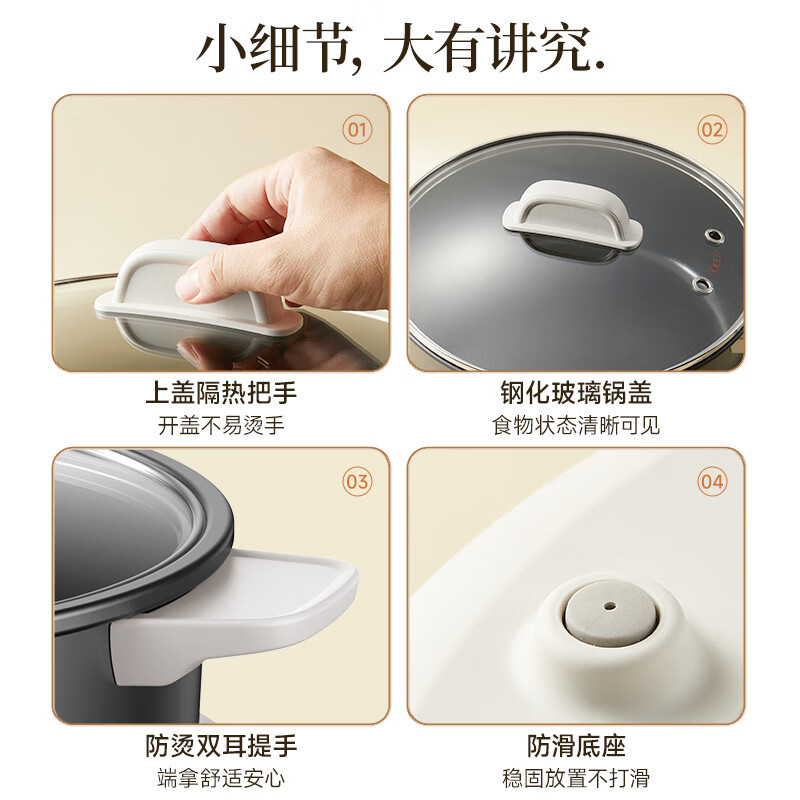 小细节, 大有讲究.

01

上盖隔热把手
开盖不易烫手

02

钢化玻璃锅盖
食物状态清晰可见

03

防烫双耳提手
端拿舒适安心

04

防滑底座
稳固放置不打滑