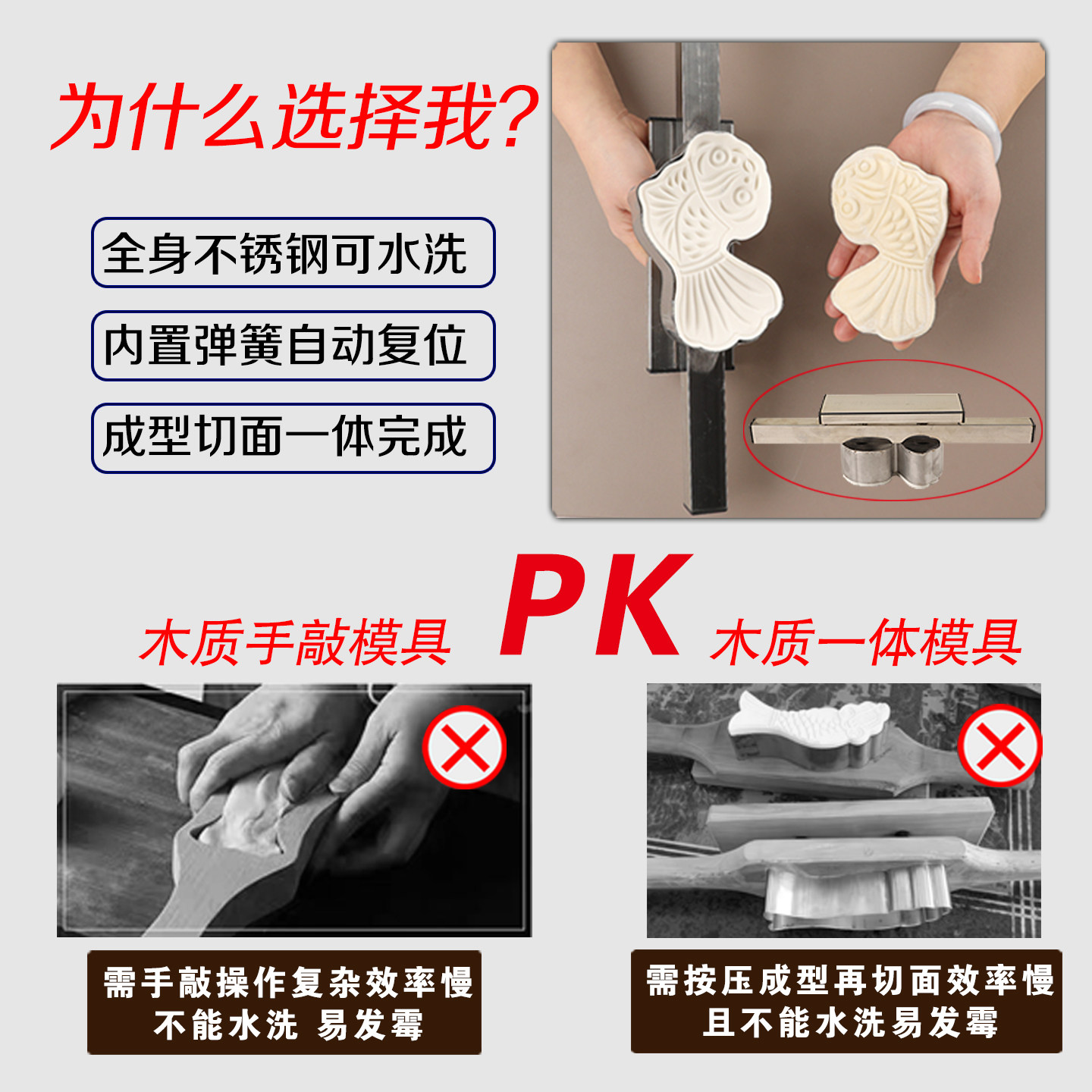 为什么选择我?

全身不锈钢可水洗

内置弹簧自动复位

成型切面一体完成

木质手敲模具

PK

木质一体模具

需手敲操作复杂效率慢
不能水洗 易发霉

需按压成型再切面效率慢
且不能水洗易发霉