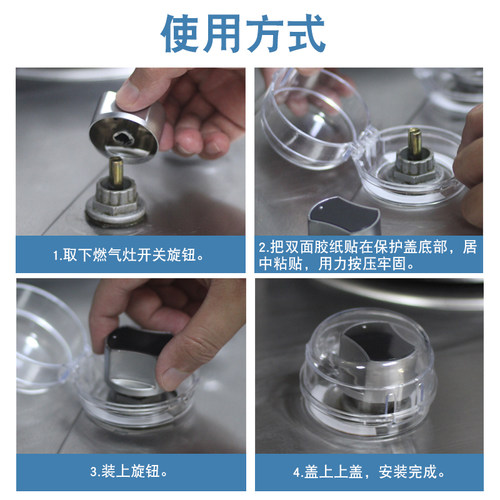 使用方式

1.取下燃气灶开关旋钮。

2.把双面胶纸贴在保护盖底部，居中粘贴，用力按压牢固。

3.装上旋钮。

4.盖上上盖，安装完成。