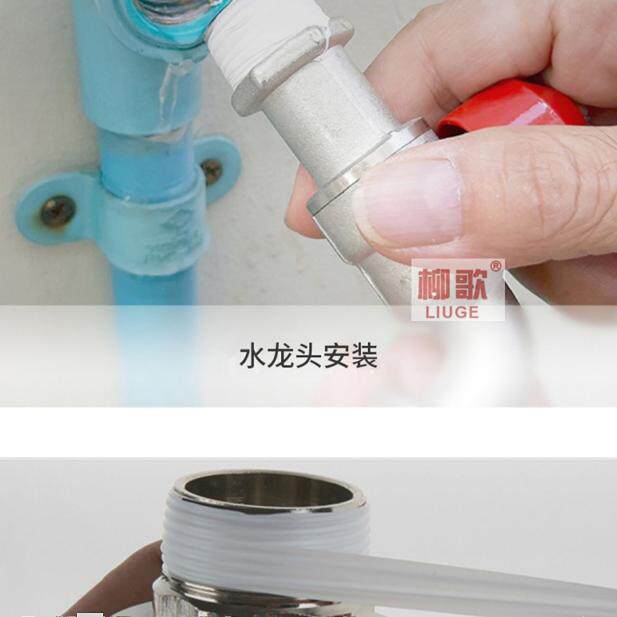 柳歌®
LIUGE

水龙头安装