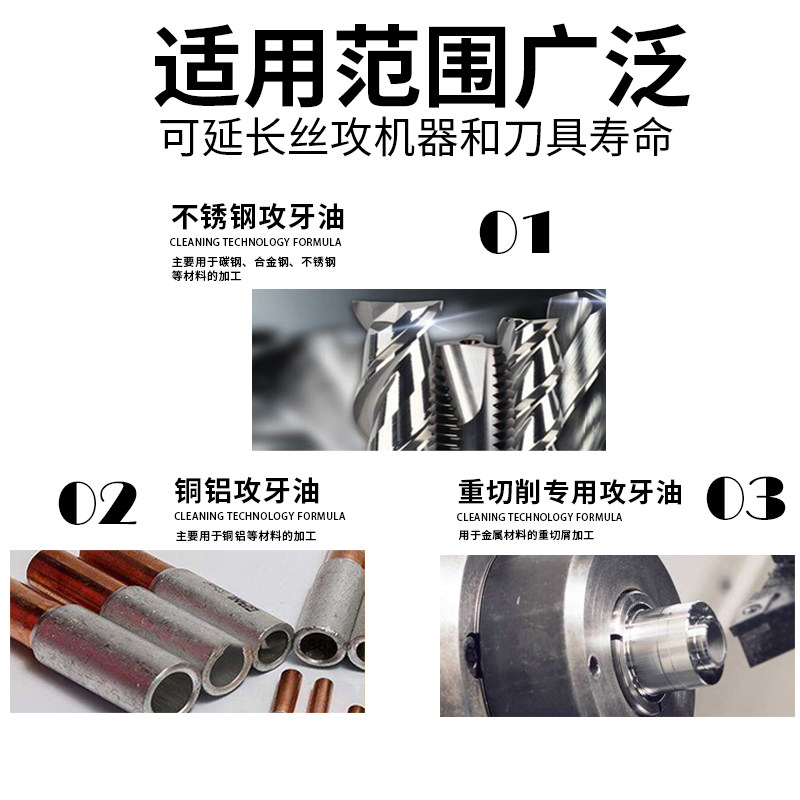 适用范围广泛
可延长丝攻机器和刀具寿命

不锈钢攻牙油
CLEANING TECHNOLOGY FORMULA
主要用于碳钢、合金钢、不锈钢等材料的加工

01

02

铜铝攻牙油
CLEANING TECHNOLOGY FORMULA
主要用于铜铝等材料的加工

重切削专用攻牙油
CLEANING TECHNOLOGY FORMULA
用于金属材料的重切屑加工

03