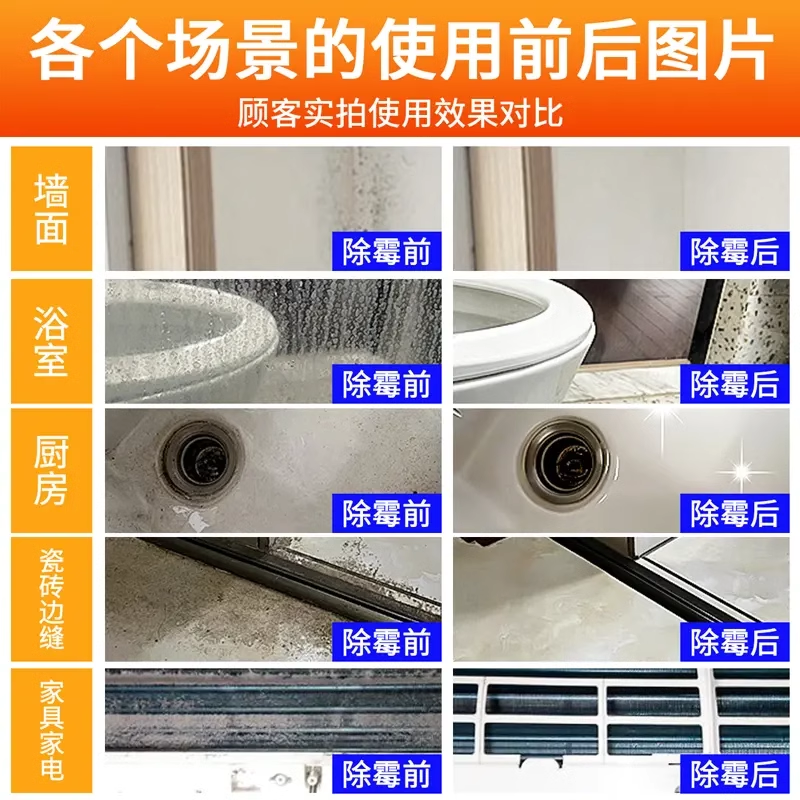 各个场景的使用前后图片

顾客实拍使用效果对比

墙面

除霉前

除霉后

浴室

除霉前

除霉后

厨房

除霉前

除霉后

瓷砖边缝

除霉前

除霉后

家具家电

除霉前

除霉后