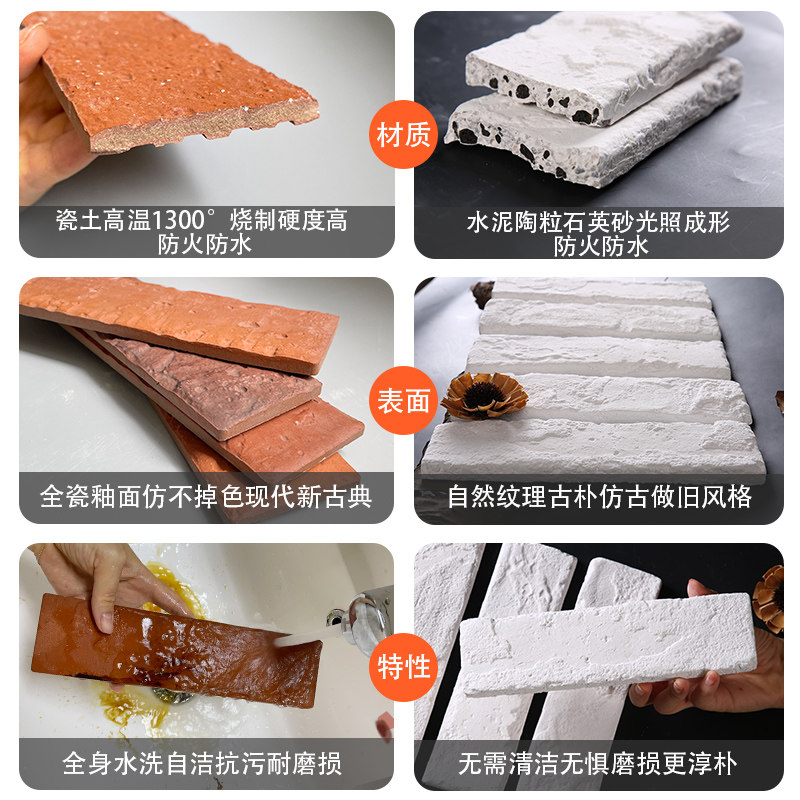 瓷土高温1300°烧制硬度高
防火防水

材质

水泥陶粒石英砂光照成形
防火防水

全瓷釉面仿不掉色现代新古典

表面

自然纹理古朴仿古做旧风格

全身水洗自洁抗污耐磨损

特性

无需清洁无惧磨损更淳朴