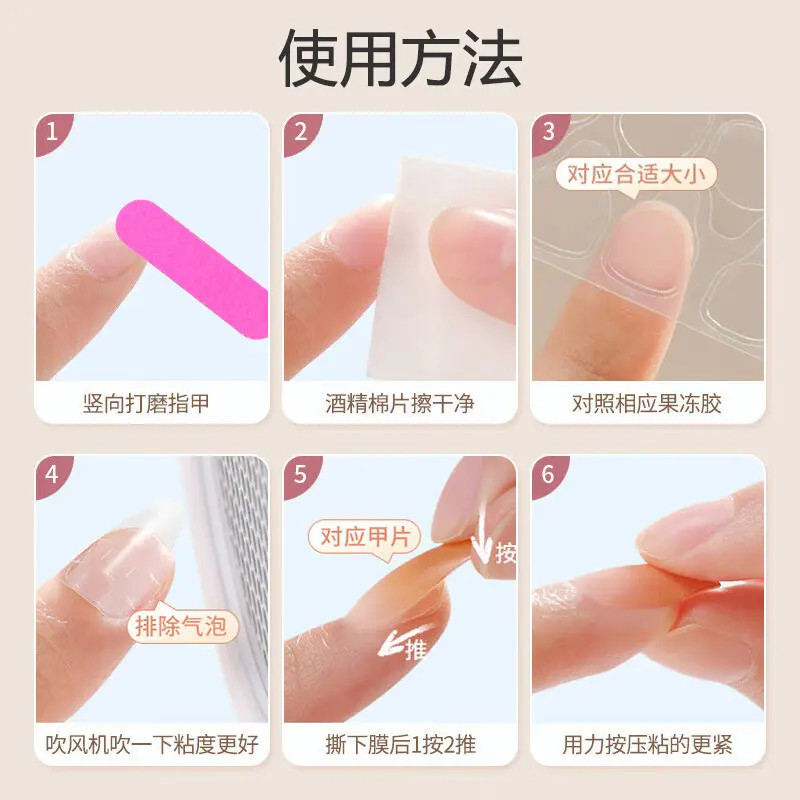 使用方法

1
竖向打磨指甲

2
酒精棉片擦干净

3
对应合适大小
对照相应果冻胶

4
排除气泡
吹风机吹一下粘度更好

5
对应甲片
按
推
撕下膜后1按2推

6
用力按压粘的更紧