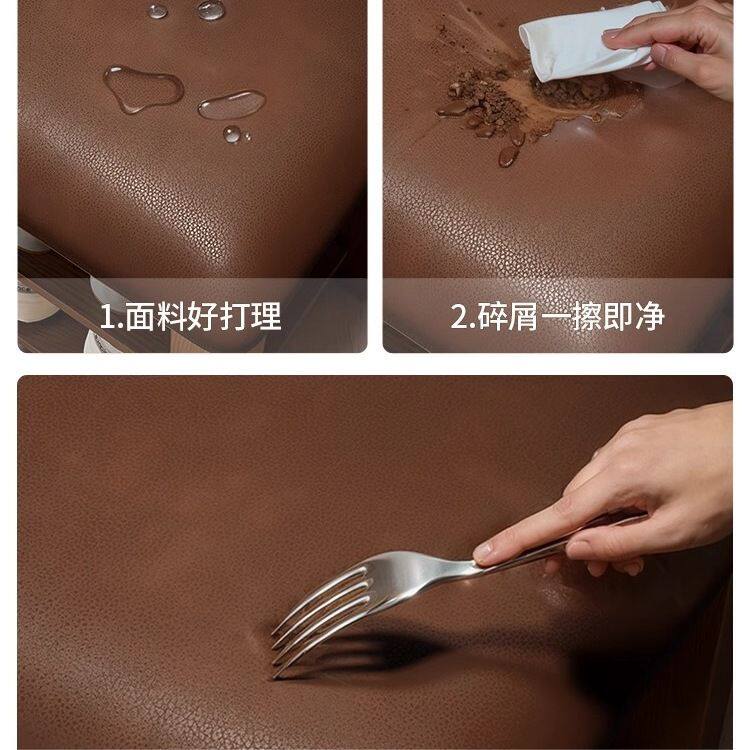 1.面料好打理

2.碎屑一擦即净