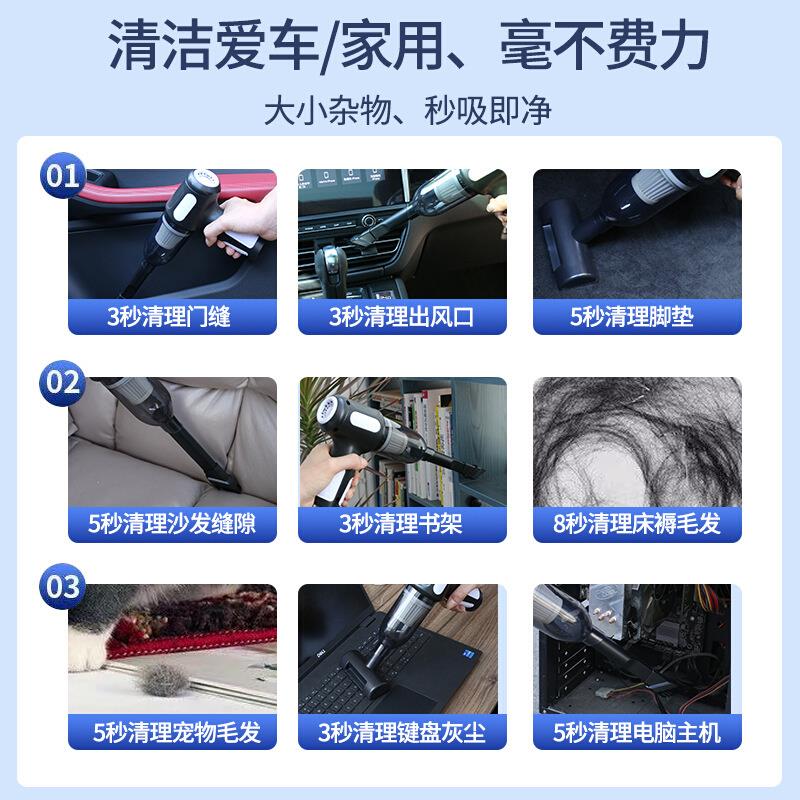 清洁爱车/家用、毫不费力

大小杂物、秒吸即净

01

3秒清理门缝

3秒清理出风口

5秒清理脚垫

02

5秒清理沙发缝隙

3秒清理书架

8秒清理床褥毛发

03

5秒清理宠物毛发

3秒清理键盘灰尘

5秒清理电脑主机