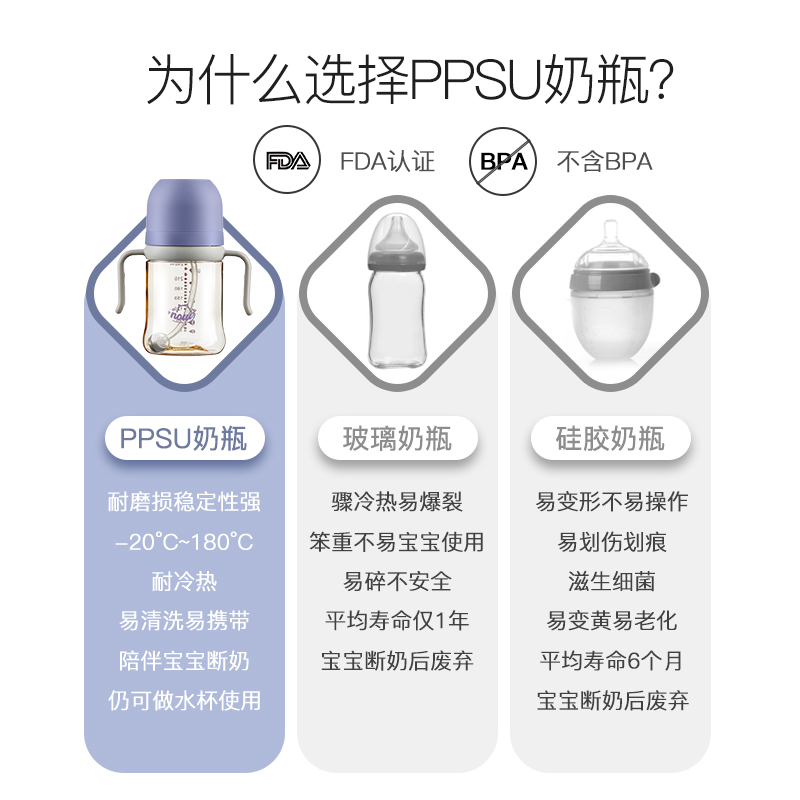 为什么选择PPSU奶瓶?

FDA FDA认证 BPA 不含BPA

PPSU奶瓶

耐磨损稳定性强
–20°C~180°C
耐冷热
易清洗易携带
陪伴宝宝断奶
仍可做水杯使用

玻璃奶瓶

骤冷热易爆裂
笨重不易宝宝使用
易碎不安全
平均寿命仅1年
宝宝断奶后废弃

硅胶奶瓶

易变形不易操作
易划伤划痕
滋生细菌
易变黄易老化
平均寿命6个月
宝宝断奶后废弃