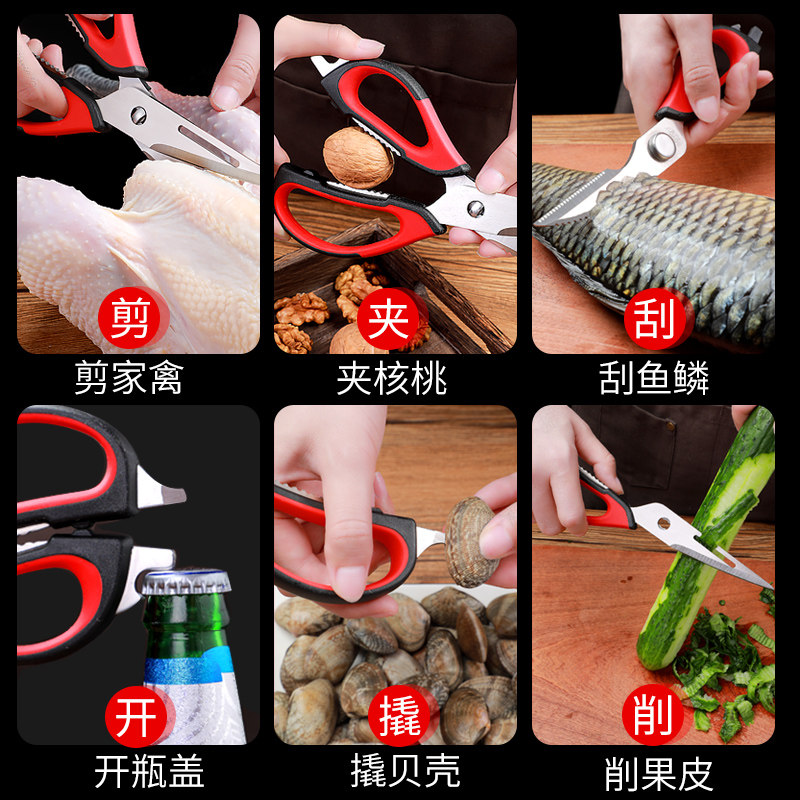 剪
剪家禽

夹
夹核桃

刮
刮鱼鳞

开
开瓶盖

撬
撬贝壳

削
削果皮