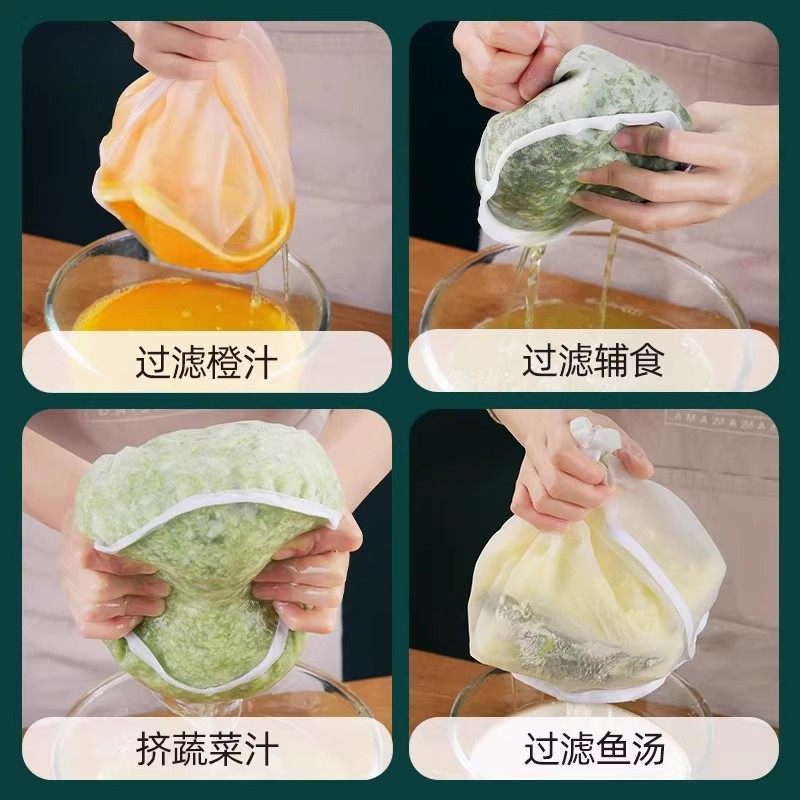 过滤橙汁

过滤辅食

挤蔬菜汁

过滤鱼汤