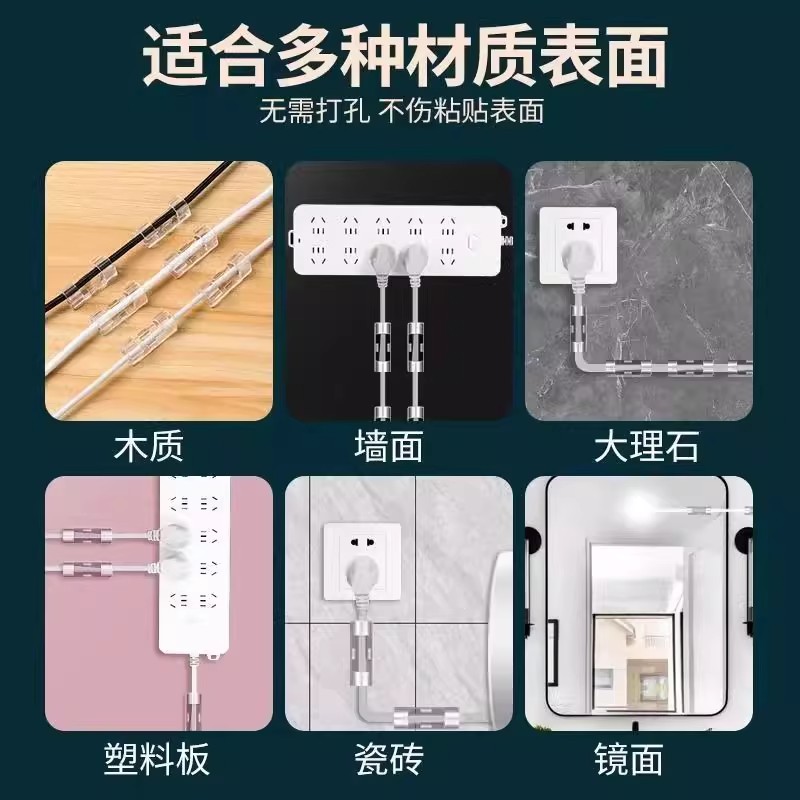 适合多种材质表面

无需打孔 不伤粘贴表面

木质

墙面

大理石

塑料板

瓷砖

镜面