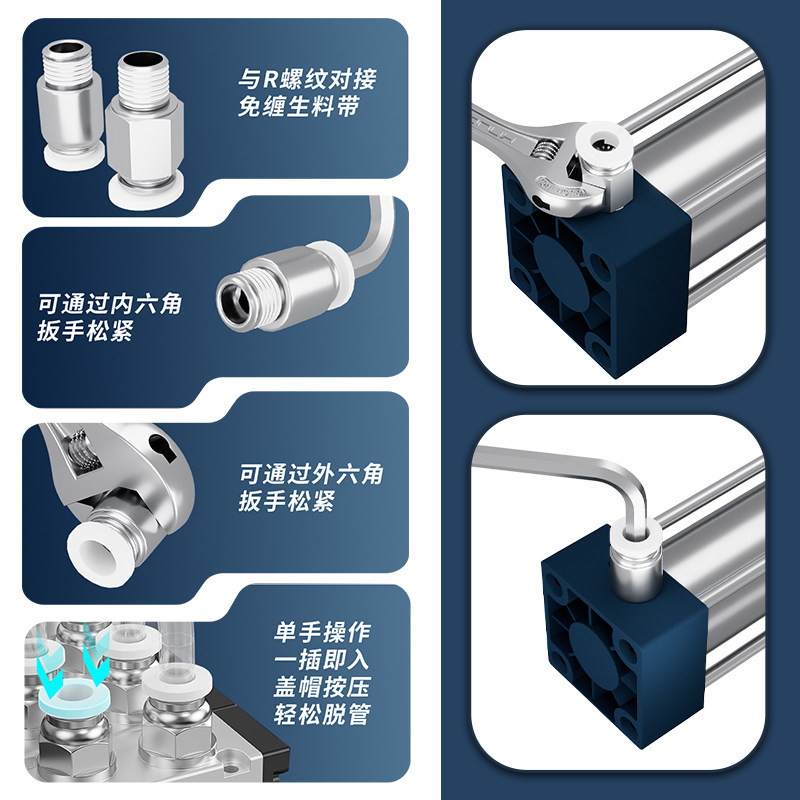 与R螺纹对接
免缠生料带

可通过内六角
扳手松紧

可通过外六角
扳手松紧

单手操作
一插即入
盖帽按压
轻松脱管