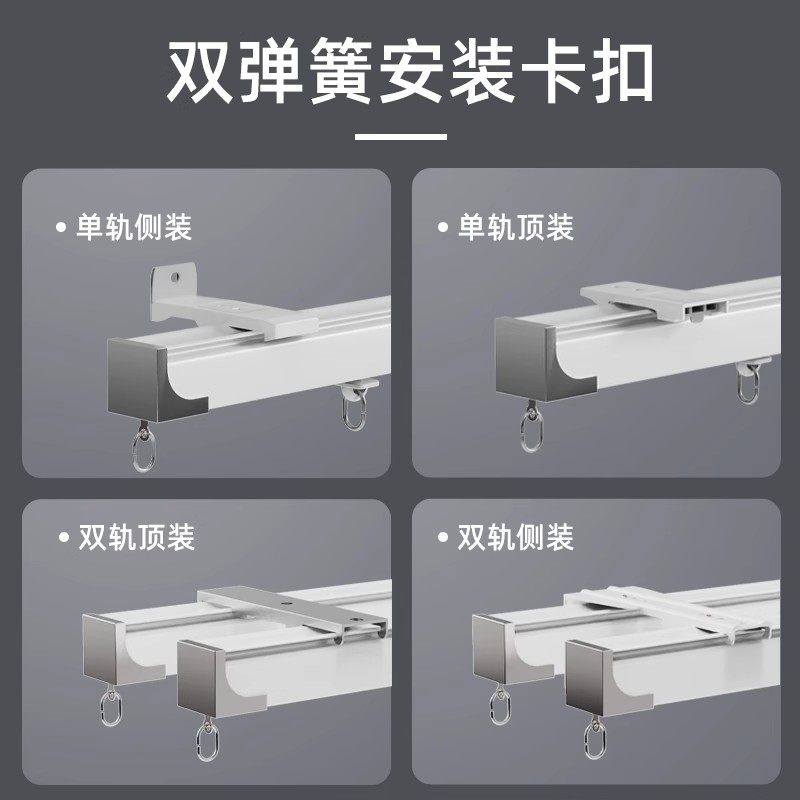 双弹簧安装卡扣

• 单轨侧装

• 单轨顶装

• 双轨顶装

• 双轨侧装