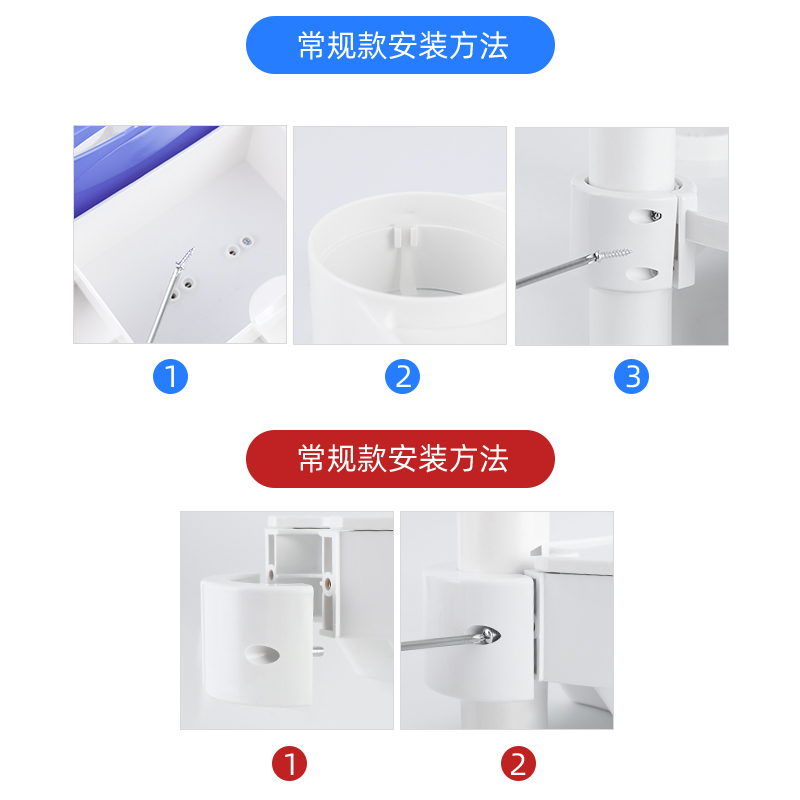 常规款安装方法

1

2

3

常规款安装方法

1

2