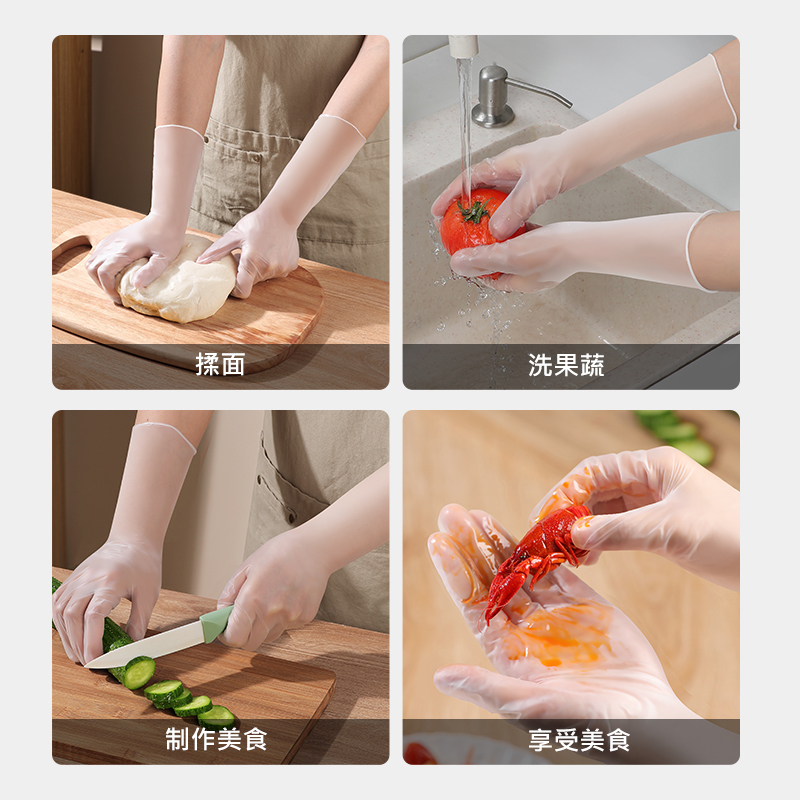 揉面

洗果蔬

制作美食

享受美食