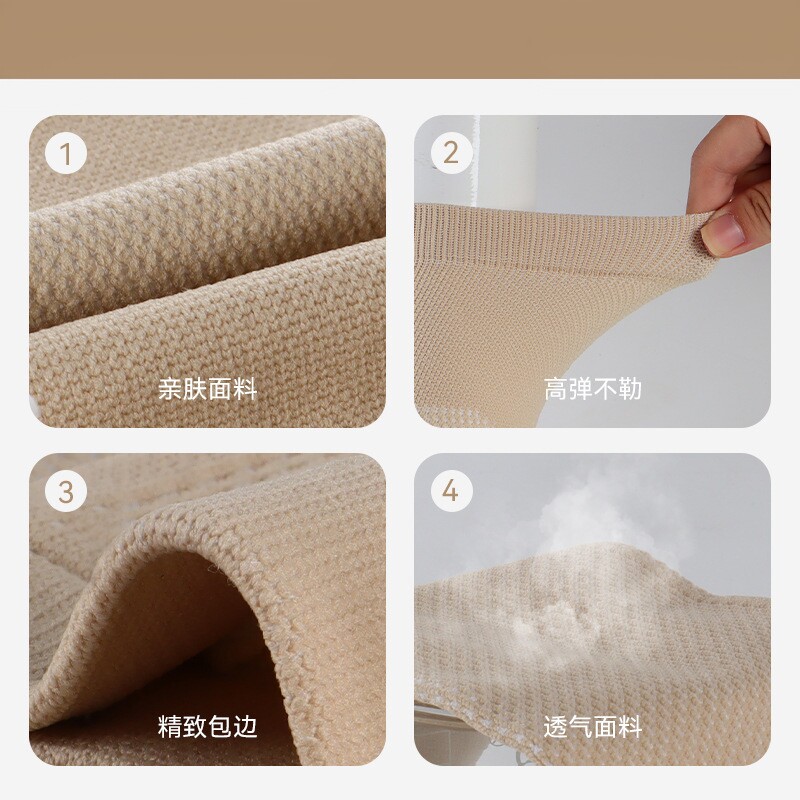 1
亲肤面料

2
高弹不勒

3
精致包边

4
透气面料