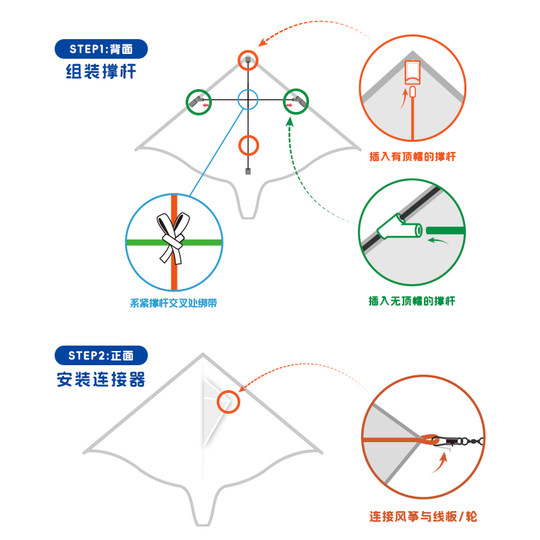 STEP1:背面
组装撑杆

插入有顶帽的撑杆

系紧撑杆交叉处绑带

插入无顶帽的撑杆

STEP2:正面
安装连接器

连接风筝与线板/轮