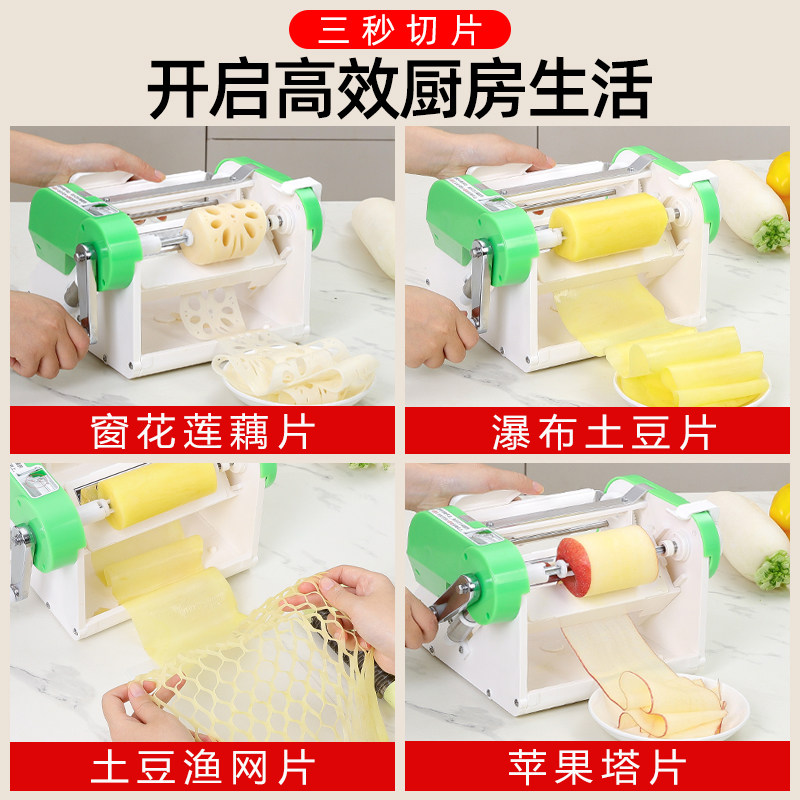 三秒切片

开启高效厨房生活

窗花莲藕片

瀑布土豆片

土豆渔网片

苹果塔片