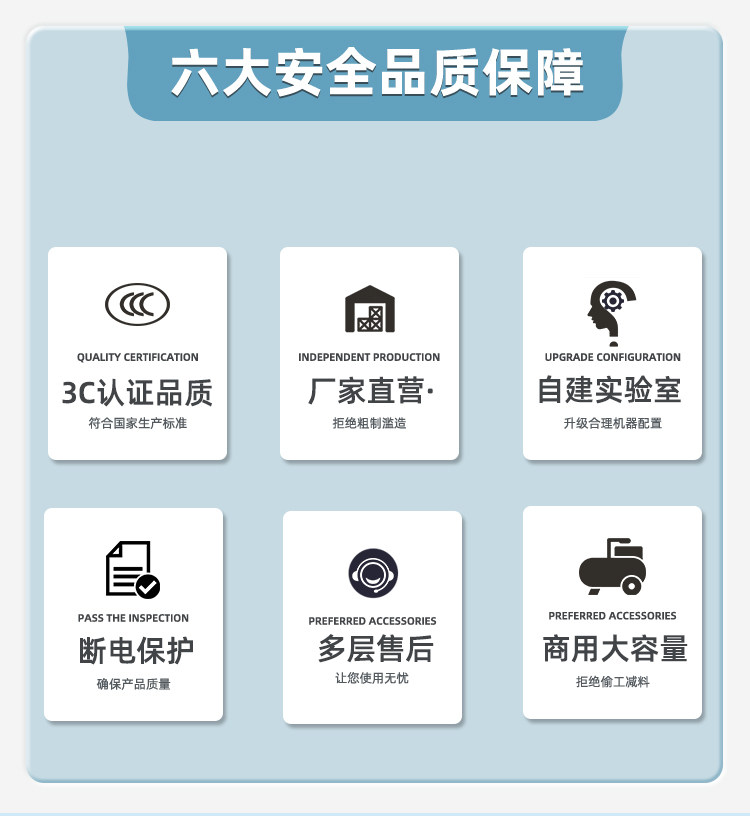 六大安全品质保障

QUALITY CERTIFICATION
3C认证品质
符合国家生产标准

INDEPENDENT PRODUCTION
厂家直营·
拒绝粗制滥造

UPGRADE CONFIGURATION
自建实验室
升级合理机器配置

PASS THE INSPECTION
断电保护
确保产品质量

PREFERRED ACCESSORIES
多层售后
让您使用无忧

PREFERRED ACCESSORIES
商用大容量
拒绝偷工减料