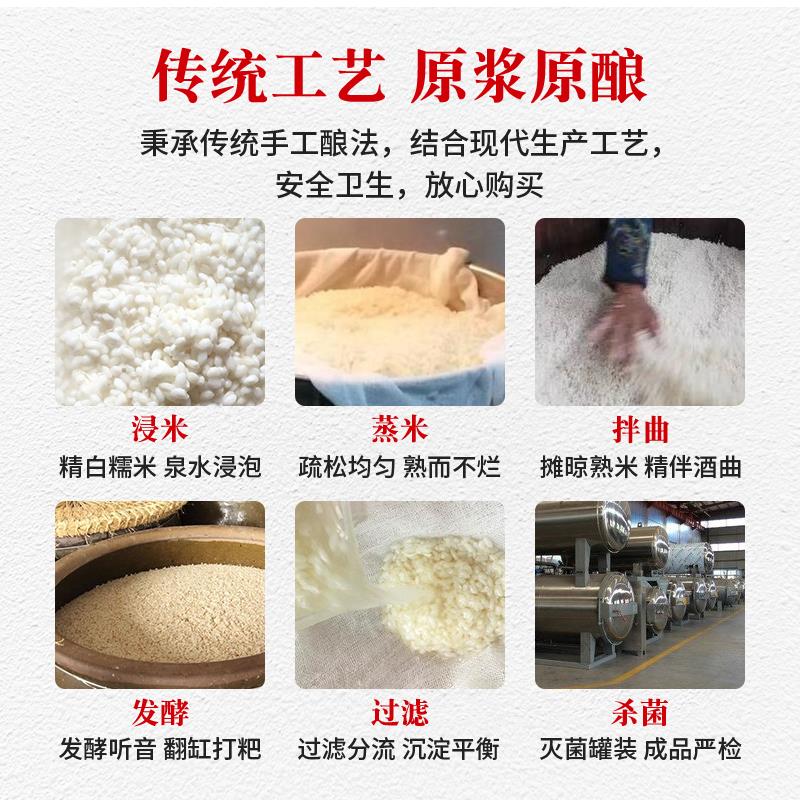 传统工艺 原浆原酿

秉承传统手工酿法，结合现代生产工艺，安全卫生，放心购买

浸米
精白糯米 泉水浸泡

蒸米
疏松均匀 熟而不烂

拌曲
摊晾熟米 精伴酒曲

发酵
发酵听音 翻缸打粑

过滤
过滤分流 沉淀平衡

杀菌
灭菌罐装 成品严检