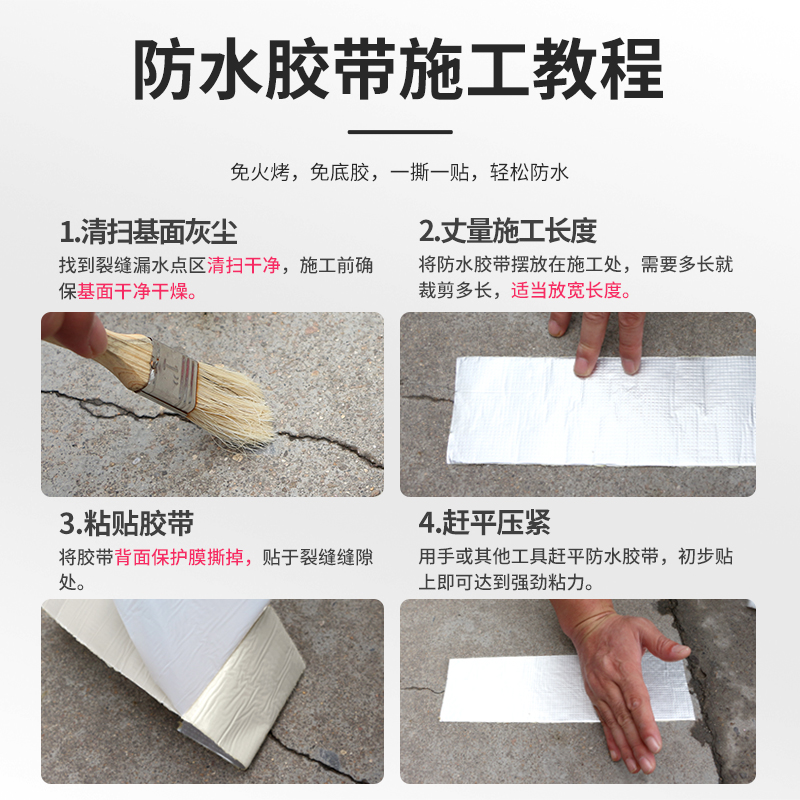 防水胶带施工教程

免火烤，免底胶，一撕一贴，轻松防水

1.清扫基面灰尘

找到裂缝漏水点区清扫干净，施工前确保基面干净干燥。

2.丈量施工长度

将防水胶带摆放在施工处，需要多长就裁剪多长，适当放宽长度。

3.粘贴胶带

将胶带背面保护膜撕掉，贴于裂缝缝隙处。

4.赶平压紧

用手或其他工具赶平防水胶带，初步贴上即可达到强劲粘力。