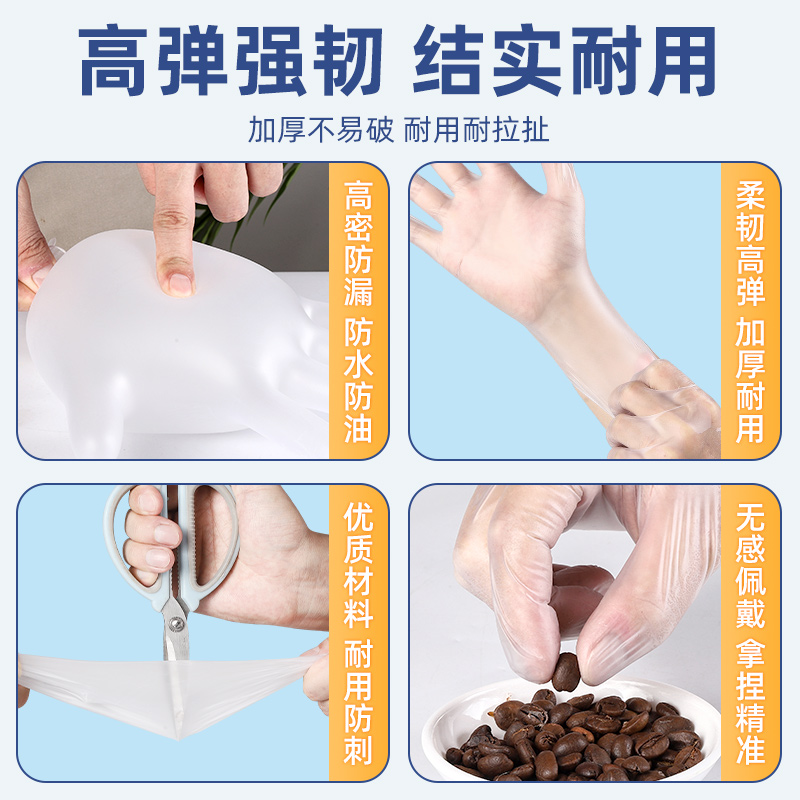 高弹强韧 结实耐用

加厚不易破 耐用耐拉扯

高密防漏 防水防油

柔韧高弹 加厚耐用

优质材料 耐用防刺

无感佩戴 拿捏精准