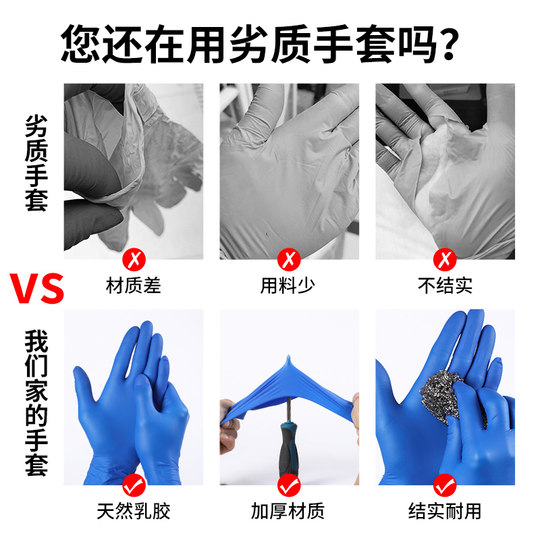 您还在用劣质手套吗?

劣质手套

材质差

用料少

不结实

VS

我们家的手套

天然乳胶

加厚材质

结实耐用