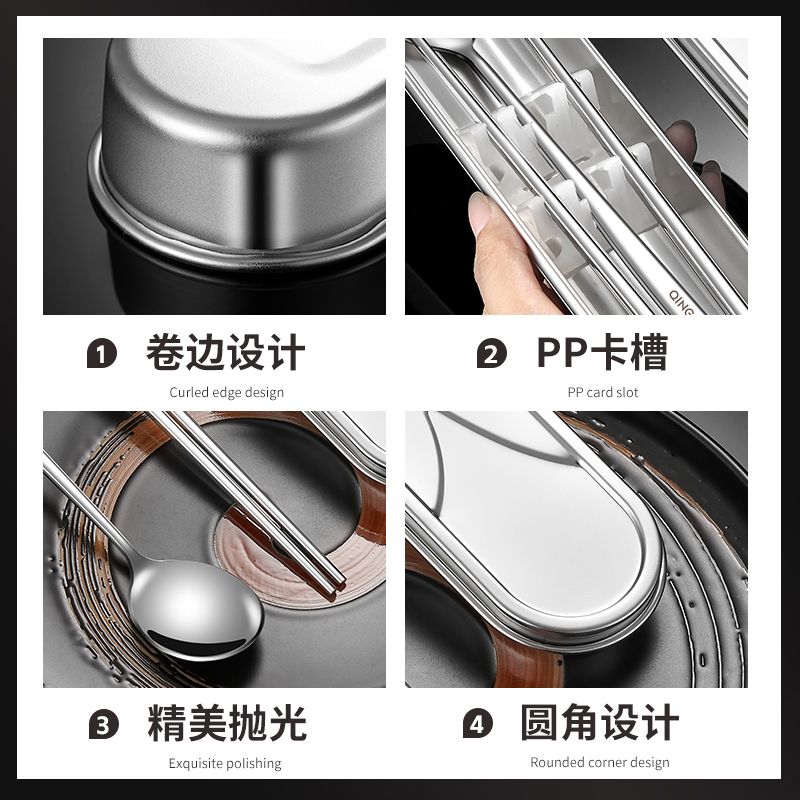 QING

1 卷边设计
Curled edge design

2 PP卡槽
PP card slot

3 精美抛光
Exquisite polishing

4 圆角设计
Rounded corner design