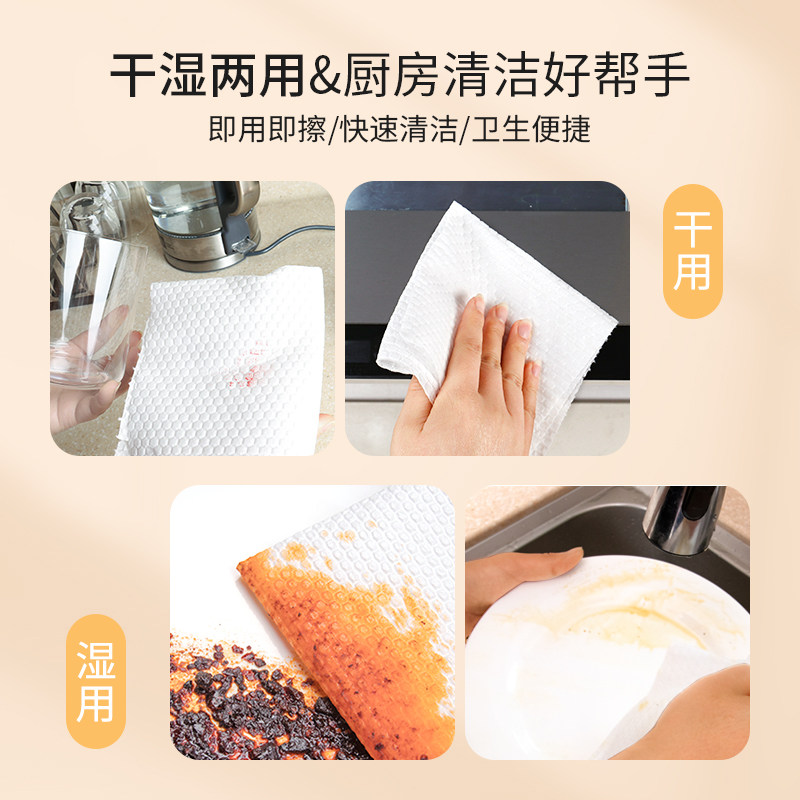 干湿两用&厨房清洁好帮手

即用即擦/快速清洁/卫生便捷

干用

湿用