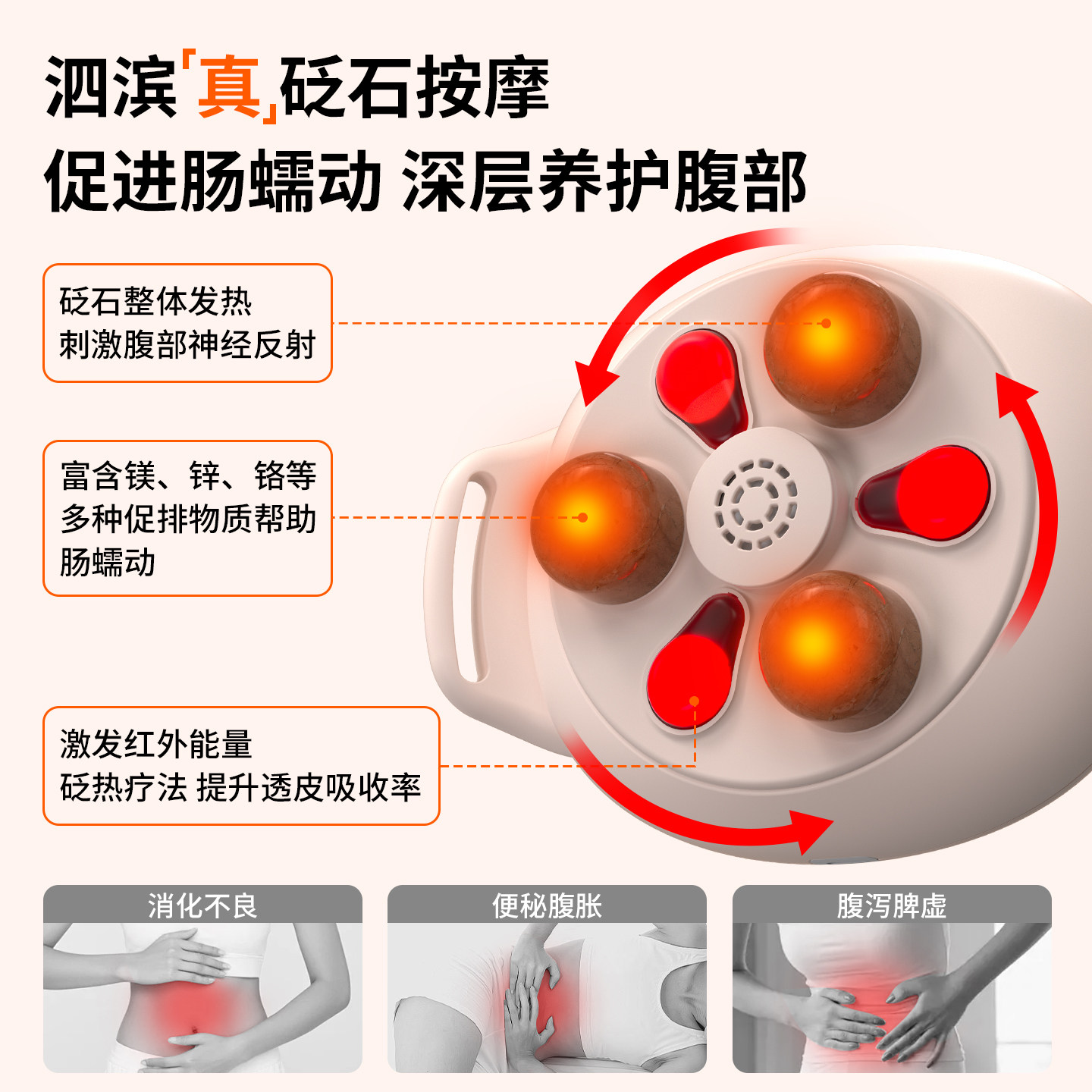 泗滨「真」砭石按摩
促进肠蠕动 深层养护腹部

砭石整体发热
刺激腹部神经反射

富含镁、锌、铬等
多种促排物质帮助
肠蠕动

激发红外能量
砭热疗法 提升透皮吸收率

消化不良

便秘腹胀

腹泻脾虚