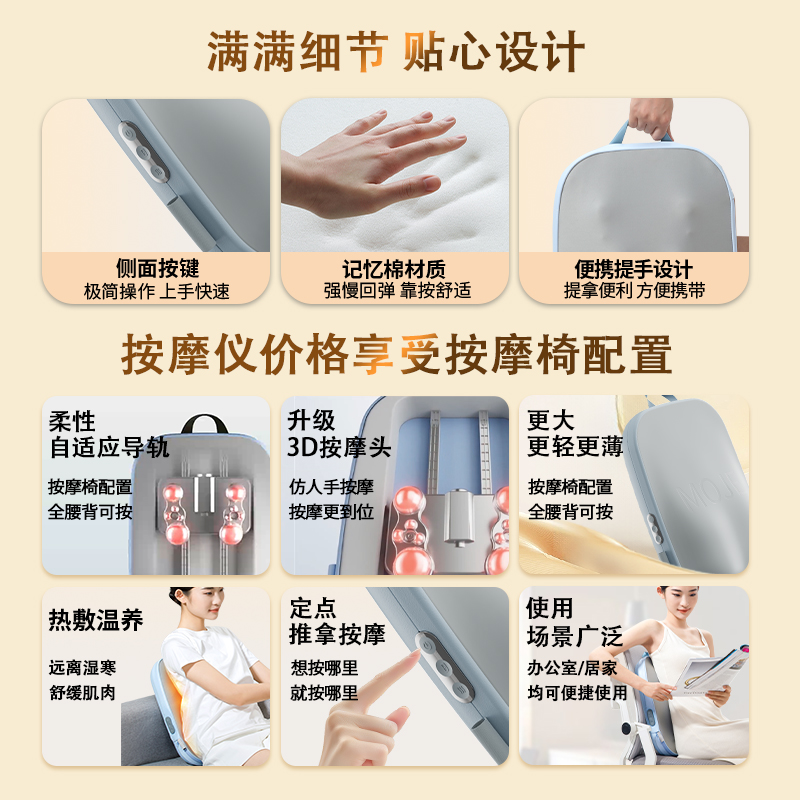 满满细节 贴心设计

侧面按键
极简操作 上手快速

记忆棉材质
强慢回弹 靠按舒适

便携提手设计
提拿便利 方便携带

按摩仪价格享受按摩椅配置

柔性
自适应导轨
按摩椅配置
全腰背可按

升级
3D按摩头
仿人手按摩
按摩更到位

更大
更轻更薄
按摩椅配置
全腰背可按

热敷温养
远离湿寒
舒缓肌肉

定点
推拿按摩
想按哪里
就按哪里

使用
场景广泛
办公室/居家
均可便捷使用