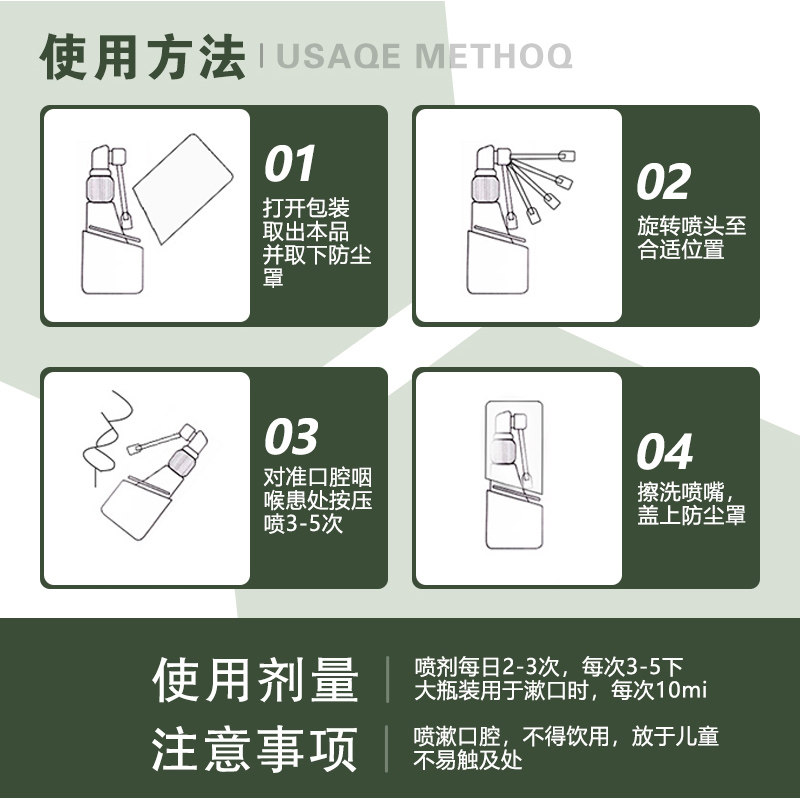 使用方法 | USAQE METHOQ

01
打开包装
取出本品
并取下防尘罩

02
旋转喷头至合适位置

03
对准口腔咽喉患处按压喷3-5次

04
擦洗喷嘴，盖上防尘罩

使用剂量 | 喷剂每日2-3次，每次3-5下
大瓶装用于漱口时，每次10mi

注意事项 | 喷漱口腔，不得饮用，放于儿童不易触及处