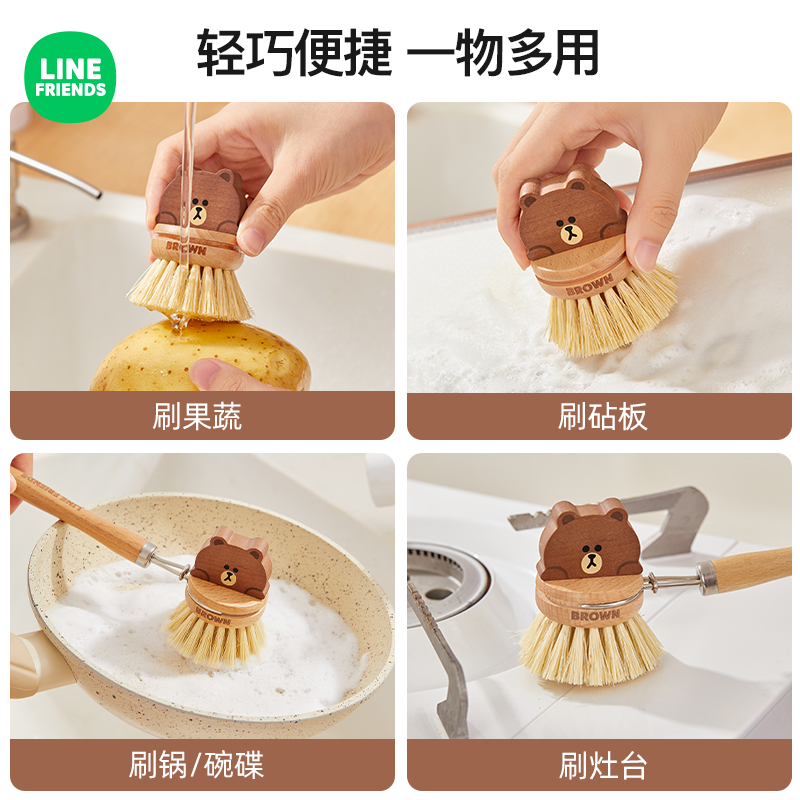 LINE FRIENDS

轻巧便捷 一物多用

BROWN

刷果蔬

BROWN

刷砧板

LINE FRIENDS

BROWN

刷锅/碗碟

BROWN

刷灶台