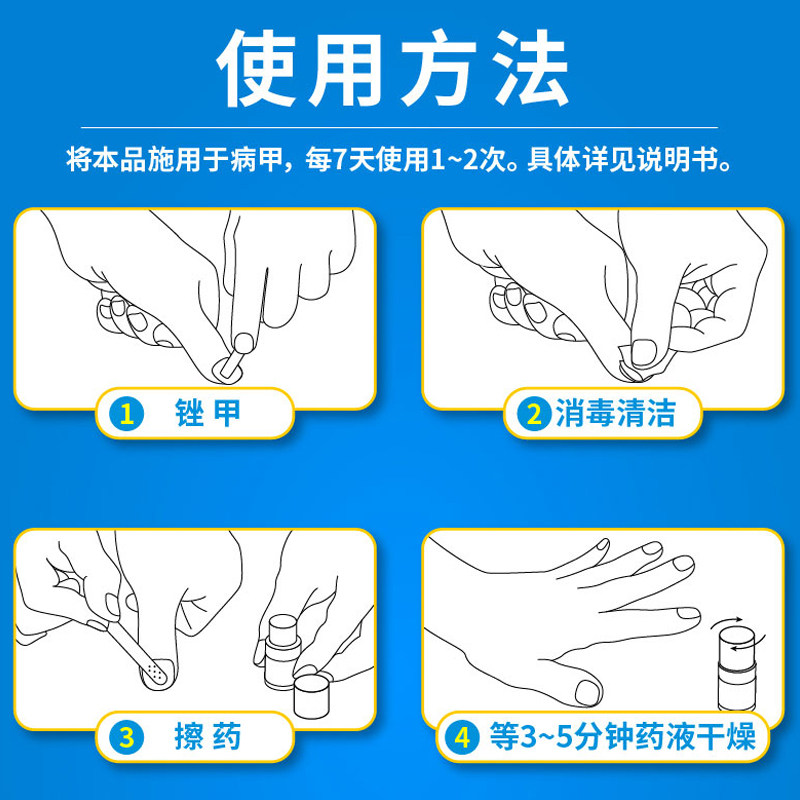 使用方法

将本品施用于病甲，每7天使用1~2次。具体详见说明书。

1 锉甲

2 消毒清洁

3 擦药

4 等3~5分钟药液干燥