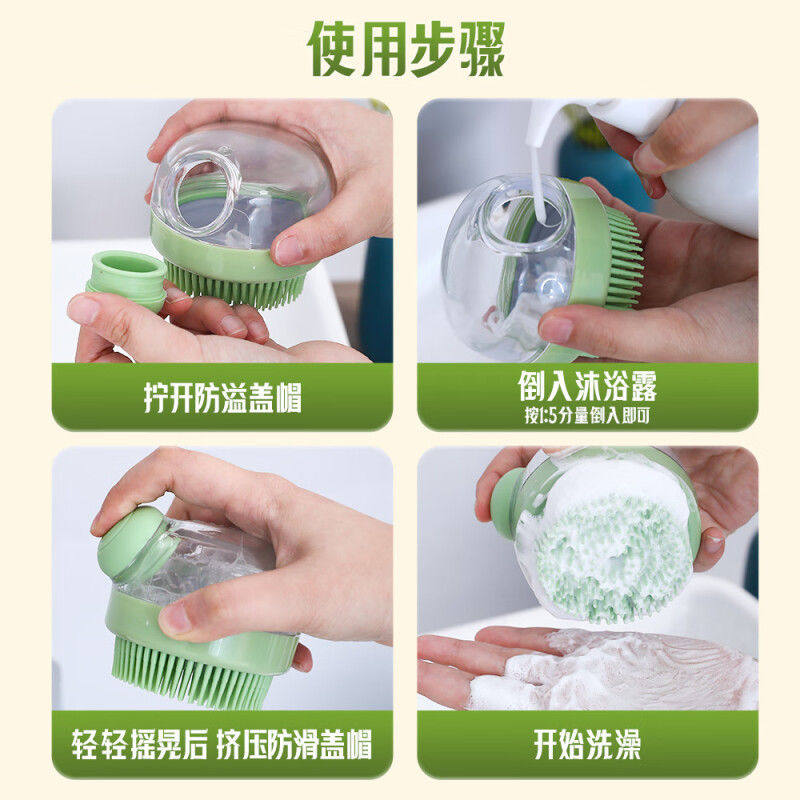 使用步骤

拧开防溢盖帽

倒入沐浴露
按1:5分量倒入即可

轻轻摇晃后 挤压防滑盖帽

开始洗澡