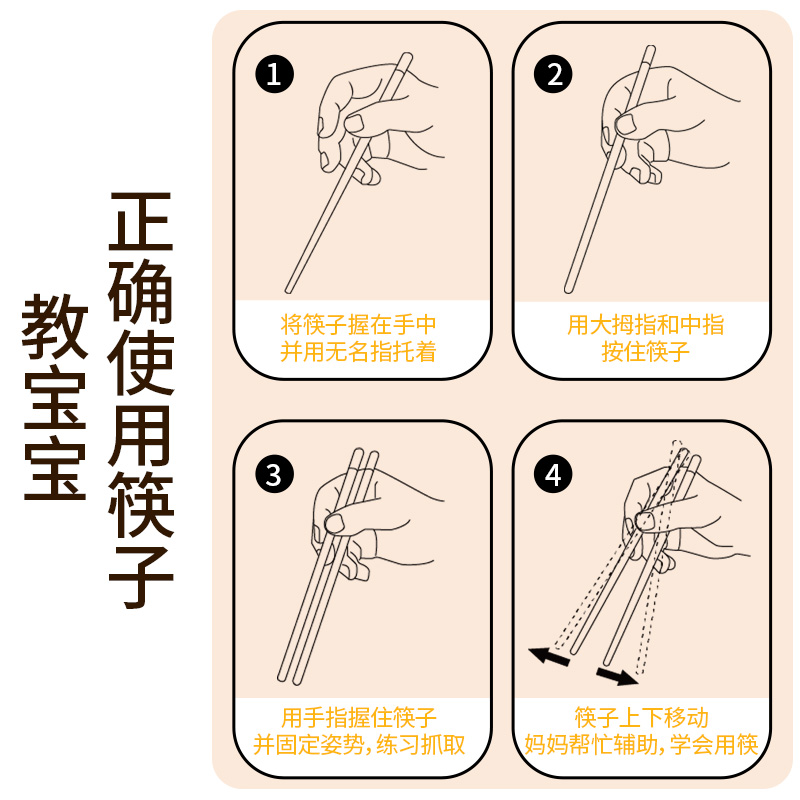 教宝宝

正确使用筷子

1
将筷子握在手中
并用无名指托着

2
用大拇指和中指
按住筷子

3
用手指握住筷子
并固定姿势，练习抓取

4
筷子上下移动
妈妈帮忙辅助，学会用筷