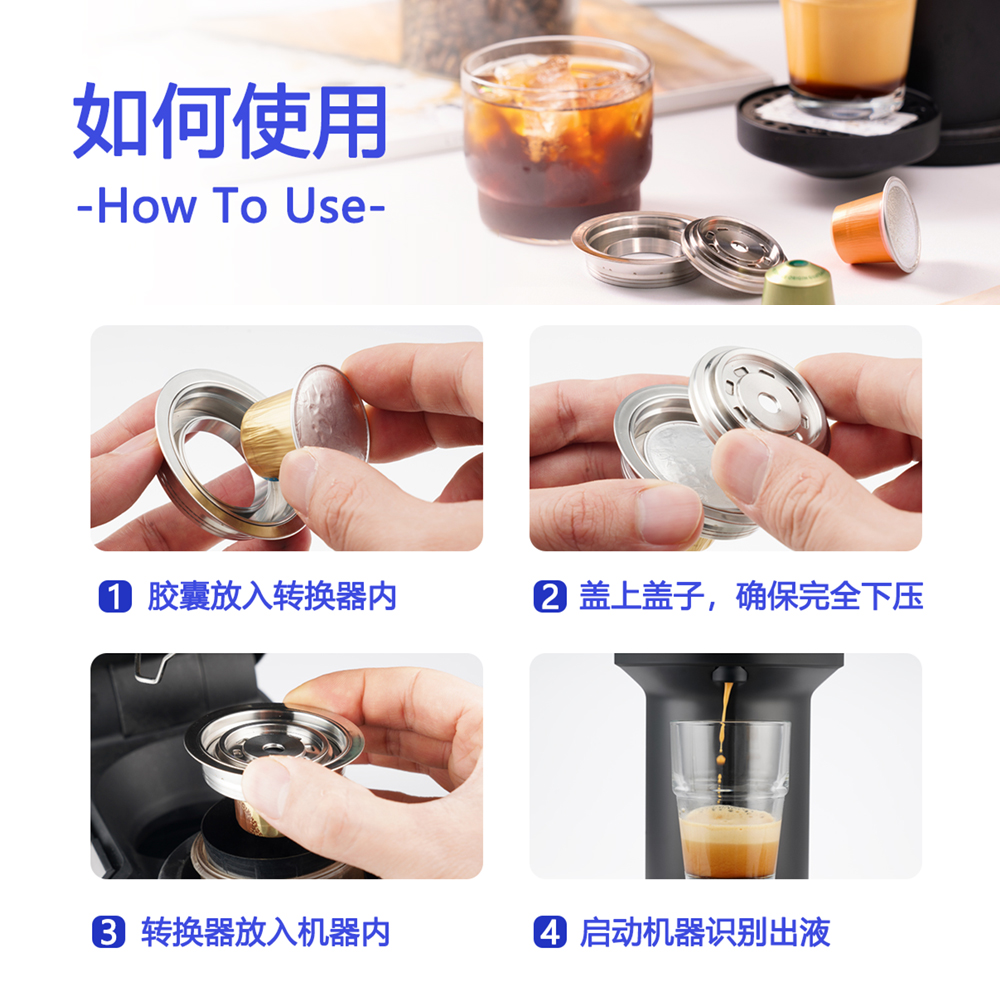 如何使用

-How To Use-

1 胶囊放入转换器内

2 盖上盖子，确保完全下压

3 转换器放入机器内

4 启动机器识别出液