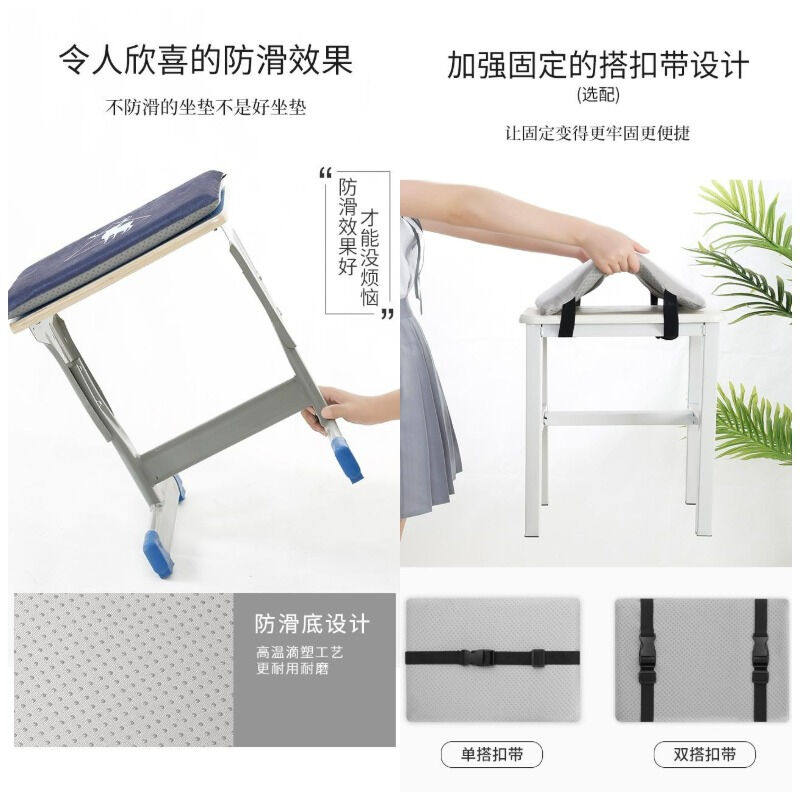 令人欣喜的防滑效果

不防滑的坐垫不是好坐垫

“防滑效果好
才能没烦恼”

防滑底设计

高温滴塑工艺
更耐用耐磨

加强固定的搭扣带设计
(选配)

让固定变得更牢固更便捷

单搭扣带

双搭扣带