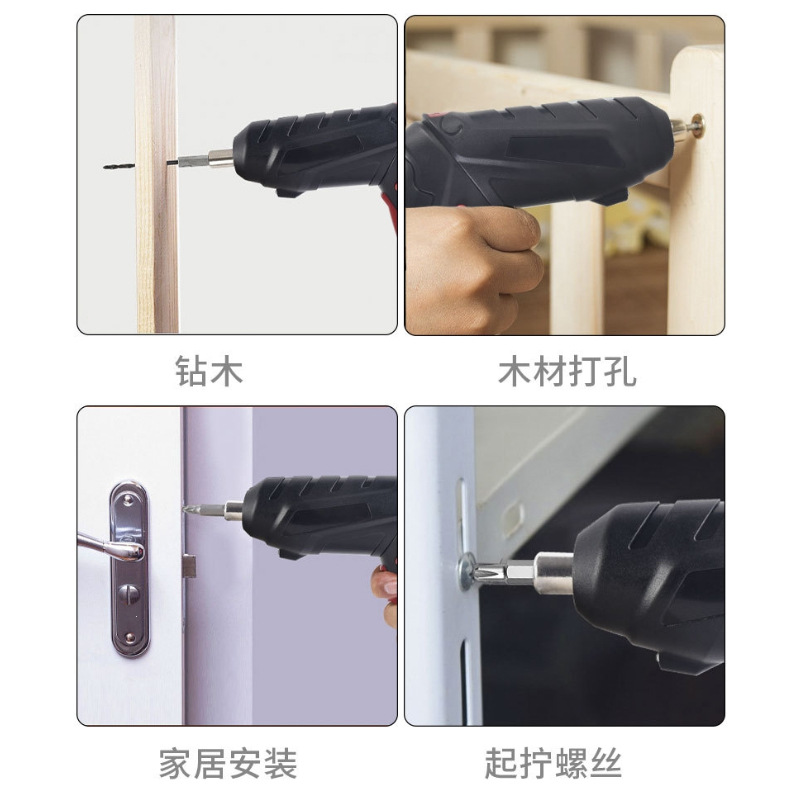 钻木

木材打孔

家居安装

起拧螺丝