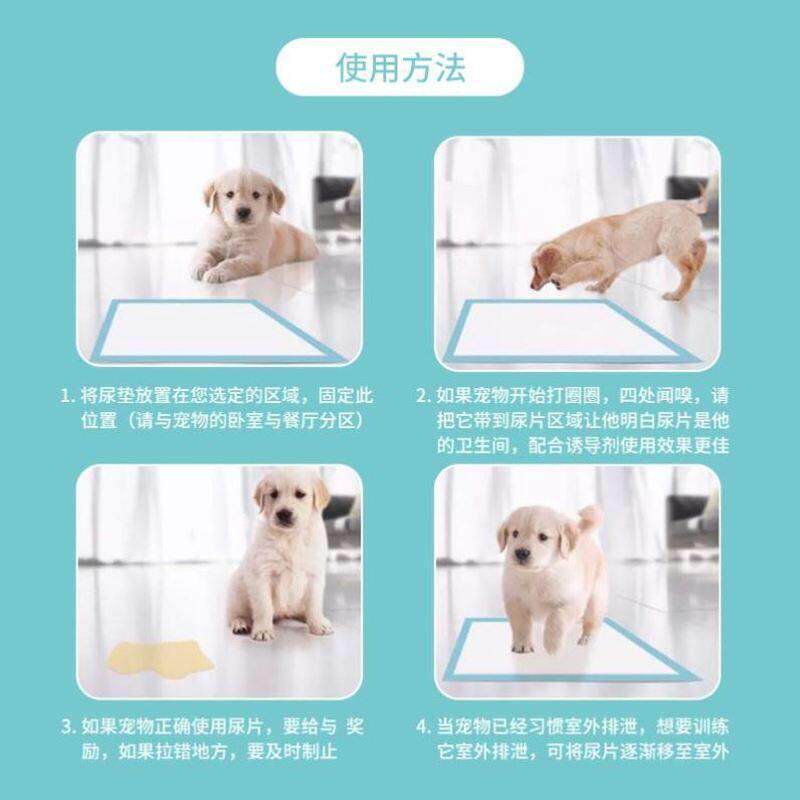 使用方法

1. 将尿垫放置在您选定的区域，固定此位置（请与宠物的卧室与餐厅分区）

2. 如果宠物开始打圈圈，四处闻嗅，请把它带到尿片区域让他明白尿片是他的卫生间，配合诱导剂使用效果更佳

3. 如果宠物正确使用尿片，要给与 奖励，如果拉错地方，要及时制止

4. 当宠物已经习惯室外排泄，想要训练它室外排泄，可将尿片逐渐移至室外