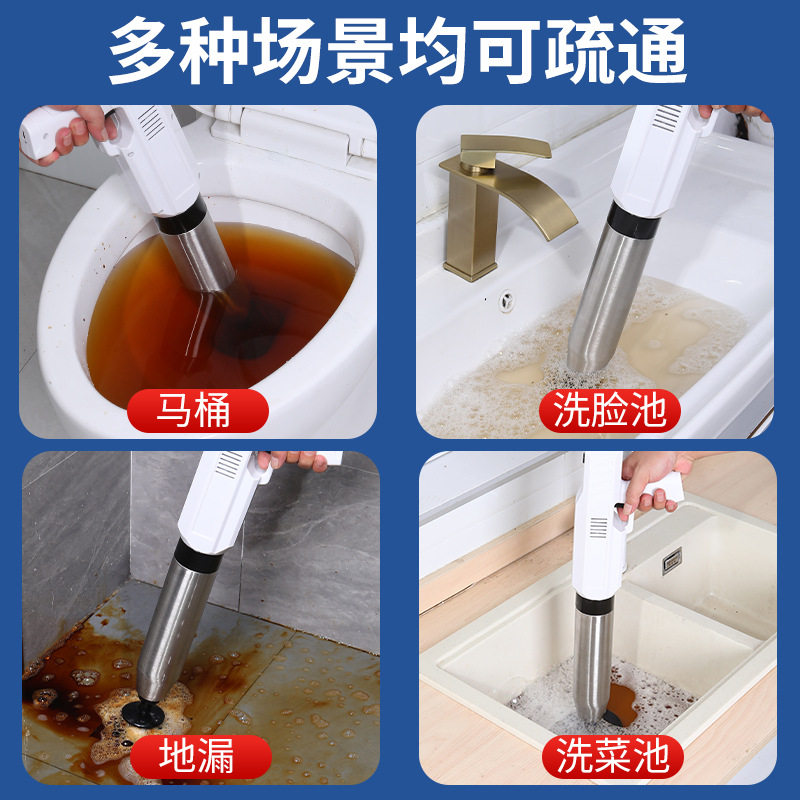 多种场景均可疏通

马桶

洗脸池

地漏

洗菜池