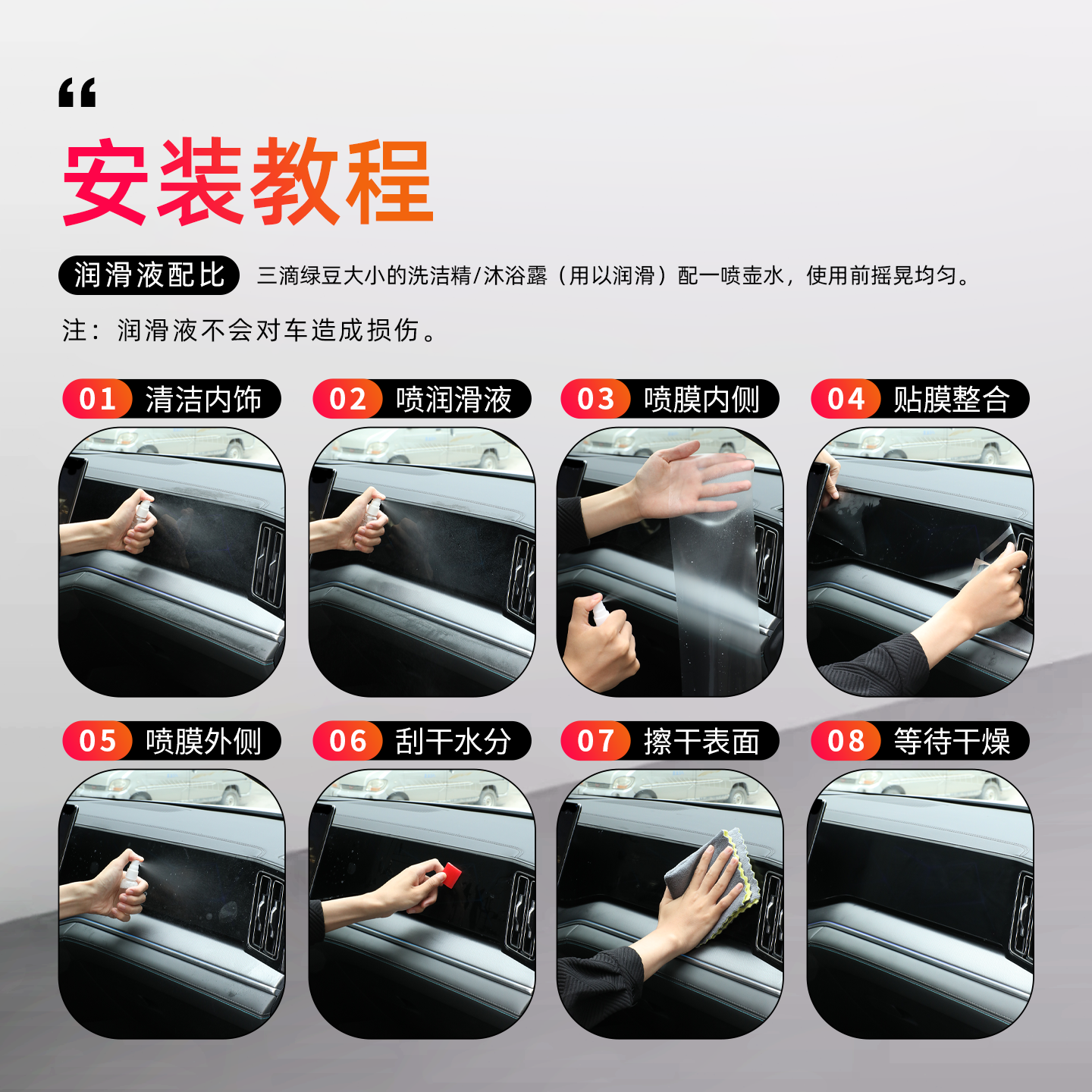 “

安装教程

润滑液配比 三滴绿豆大小的洗洁精/沐浴露（用以润滑）配一喷壶水，使用前摇晃均匀。

注：润滑液不会对车造成损伤。

01 清洁内饰

02 喷润滑液

03 喷膜内侧

04 贴膜整合

05 喷膜外侧

06 刮干水分

07 擦干表面

08 等待干燥