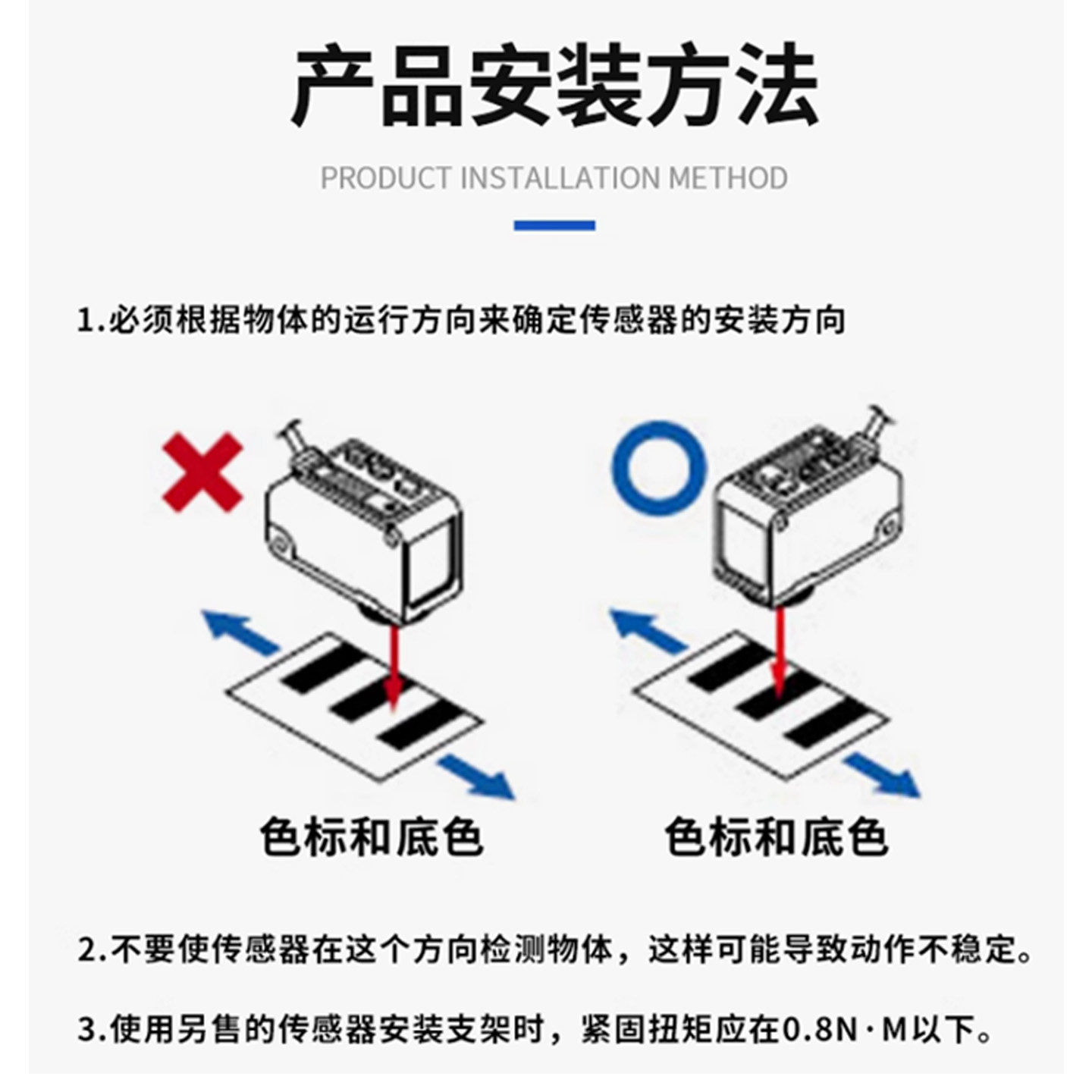 产品安装方法

PRODUCT INSTALLATION METHOD

1.必须根据物体的运行方向来确定传感器的安装方向

色标和底色

色标和底色

2.不要使传感器在这个方向检测物体，这样可能导致动作不稳定。

3.使用另售的传感器安装支架时，紧固扭矩应在0.8N·M以下。