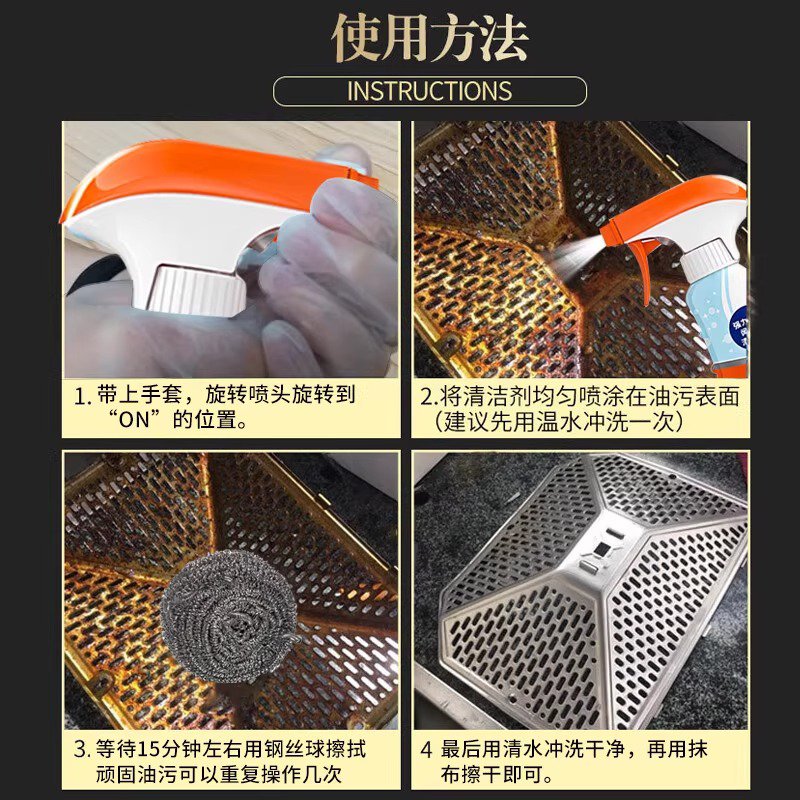 使用方法

INSTRUCTIONS

1. 带上手套，旋转喷头旋转到“ON”的位置。

2.将清洁剂均匀喷涂在油污表面（建议先用温水冲洗一次）

3. 等待15分钟左右用钢丝球擦拭顽固油污可以重复操作几次

4 最后用清水冲洗干净，再用抹布擦干即可。