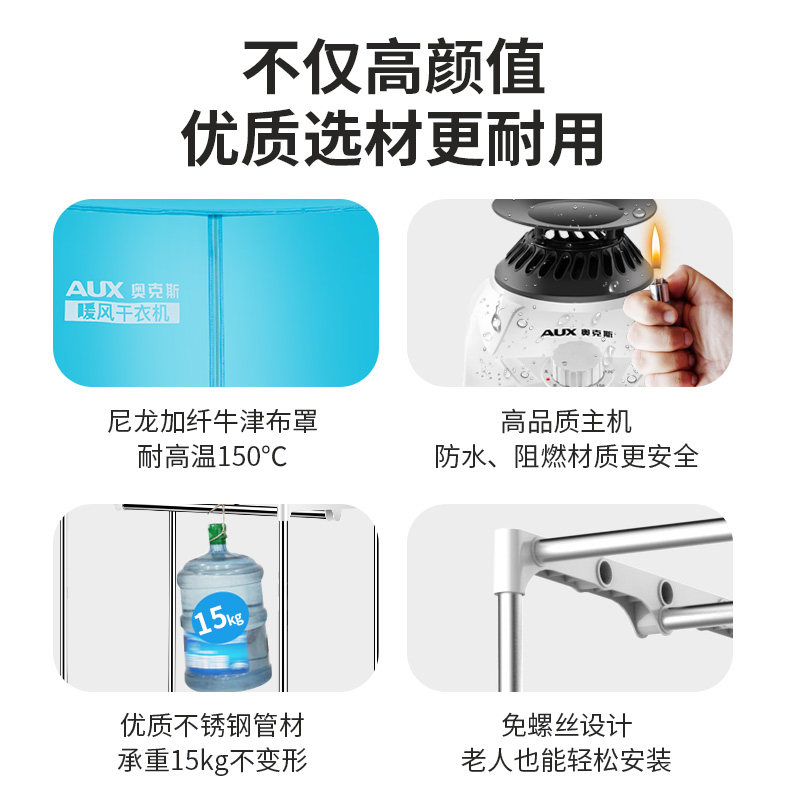 不仅高颜值
优质选材更耐用

AUX 奥克斯
暖风干衣机

AUX 奥克斯

尼龙加纤牛津布罩
耐高温150°C

高品质主机
防水、阻燃材质更安全

15kg

优质不锈钢管材
承重15kg不变形

免螺丝设计
老人也能轻松安装