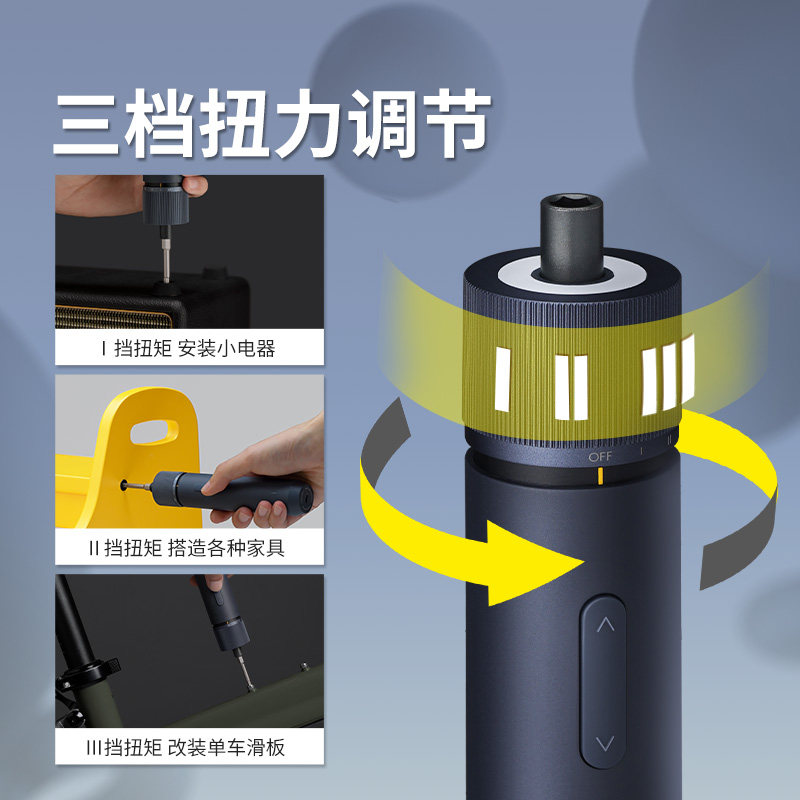 三档扭力调节

I 挡扭矩 安装小电器

II 挡扭矩 搭造各种家具

III挡扭矩 改装单车滑板

I II III

OFF I II